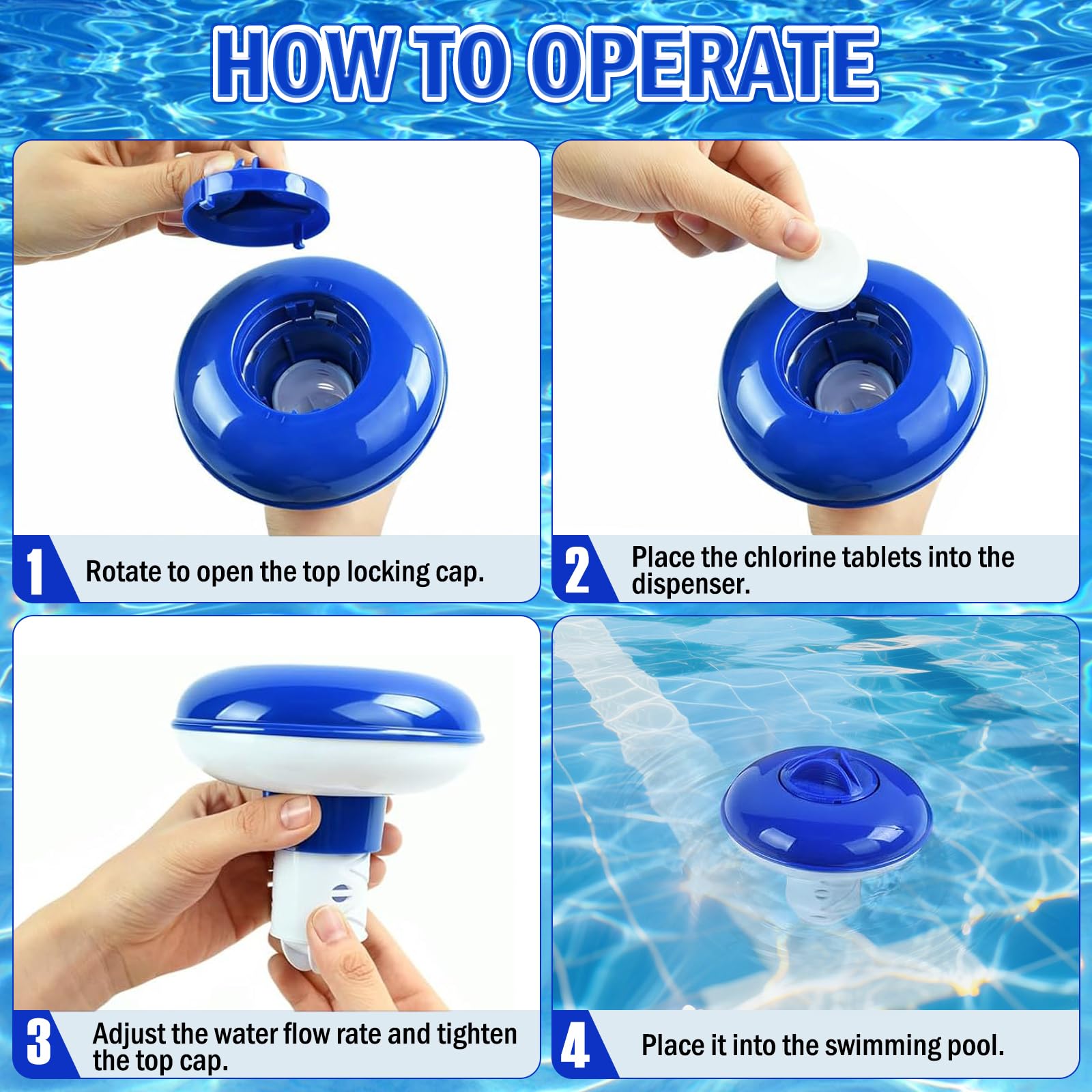 HOW TO OPERATE

1 Rotate to open the top locking cap.

2 Place the chlorine tablets into the dispenser.

3 Adjust the water flow rate and tighten the top cap.

4 Place it into the swimming pool.