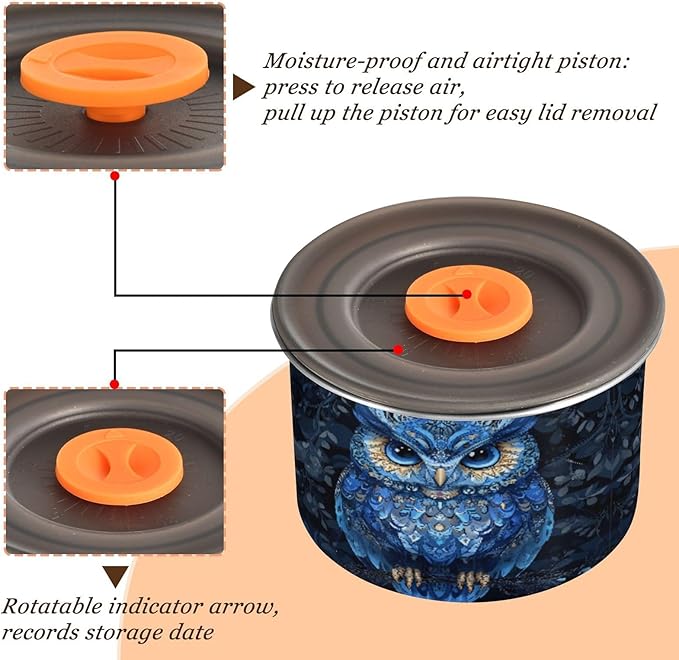 Moisture-proof and airtight piston:
press to release air,
pull up the piston for easy lid removal

Rotatable indicator arrow,
records storage date