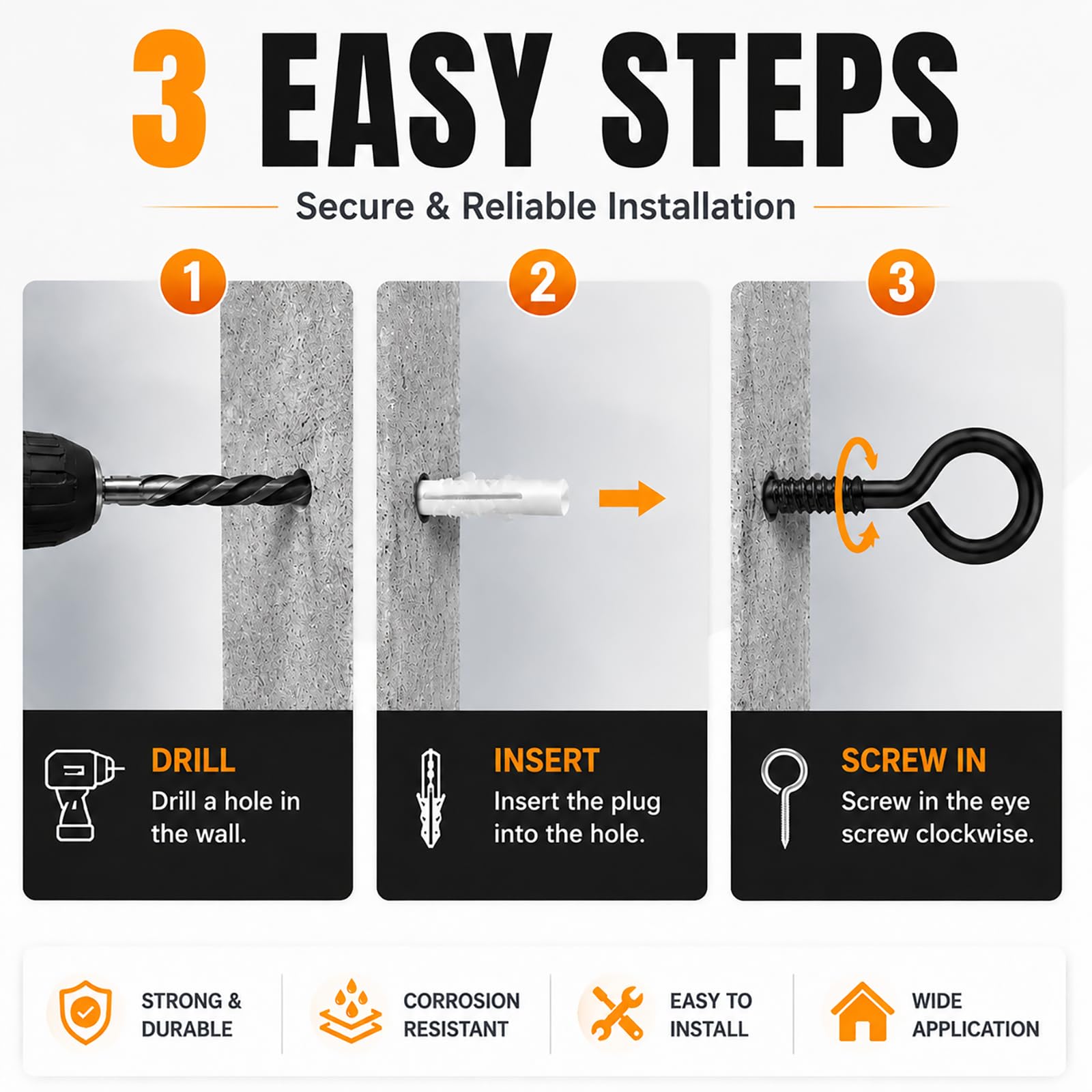 3 EASY STEPS

Secure & Reliable Installation

1

DRILL
Drill a hole in the wall.

2

INSERT
Insert the plug into the hole.

3

SCREW IN
Screw in the eye screw clockwise.

STRONG & DURABLE

CORROSION RESISTANT

EASY TO INSTALL

WIDE APPLICATION