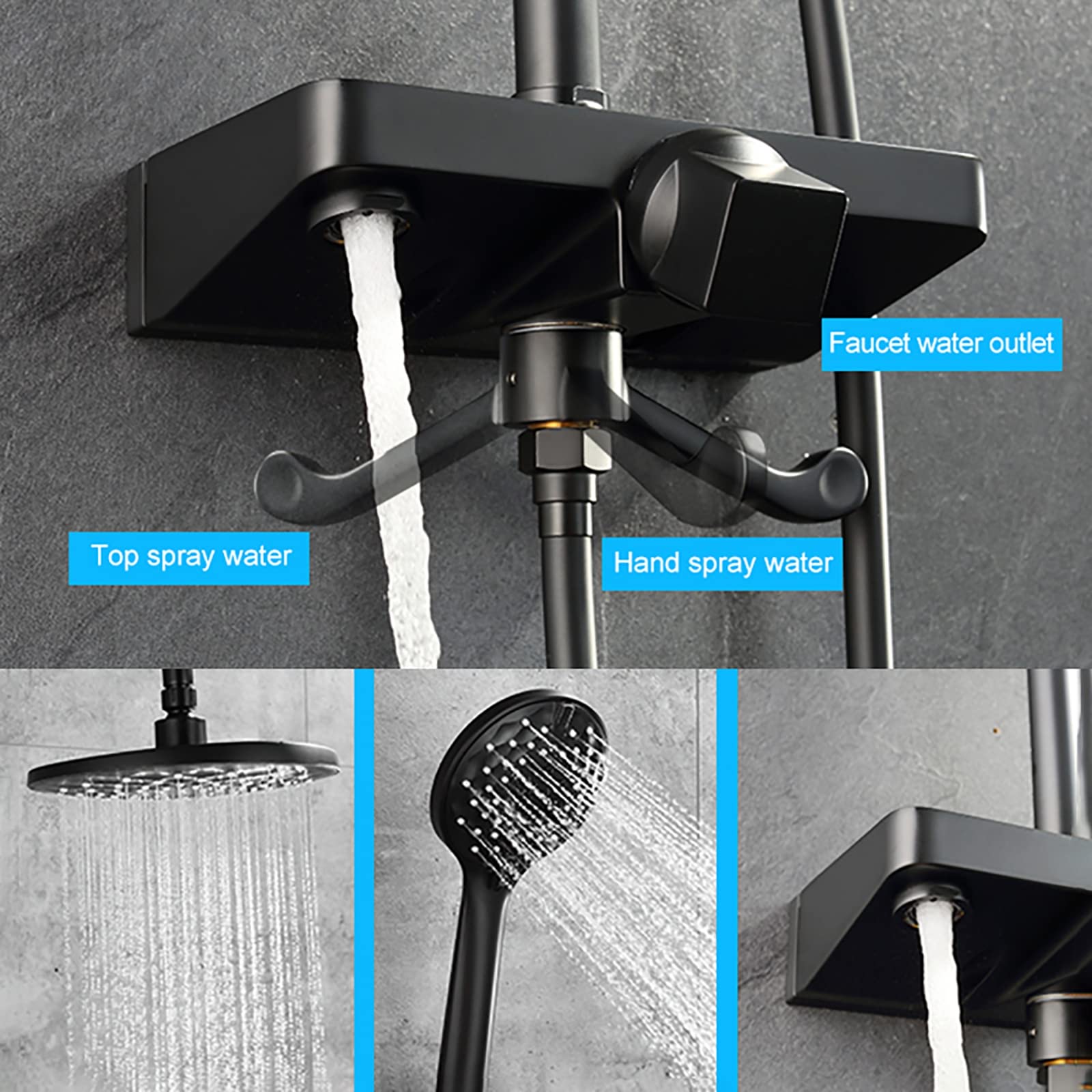 Faucet water outlet

Top spray water

Hand spray water