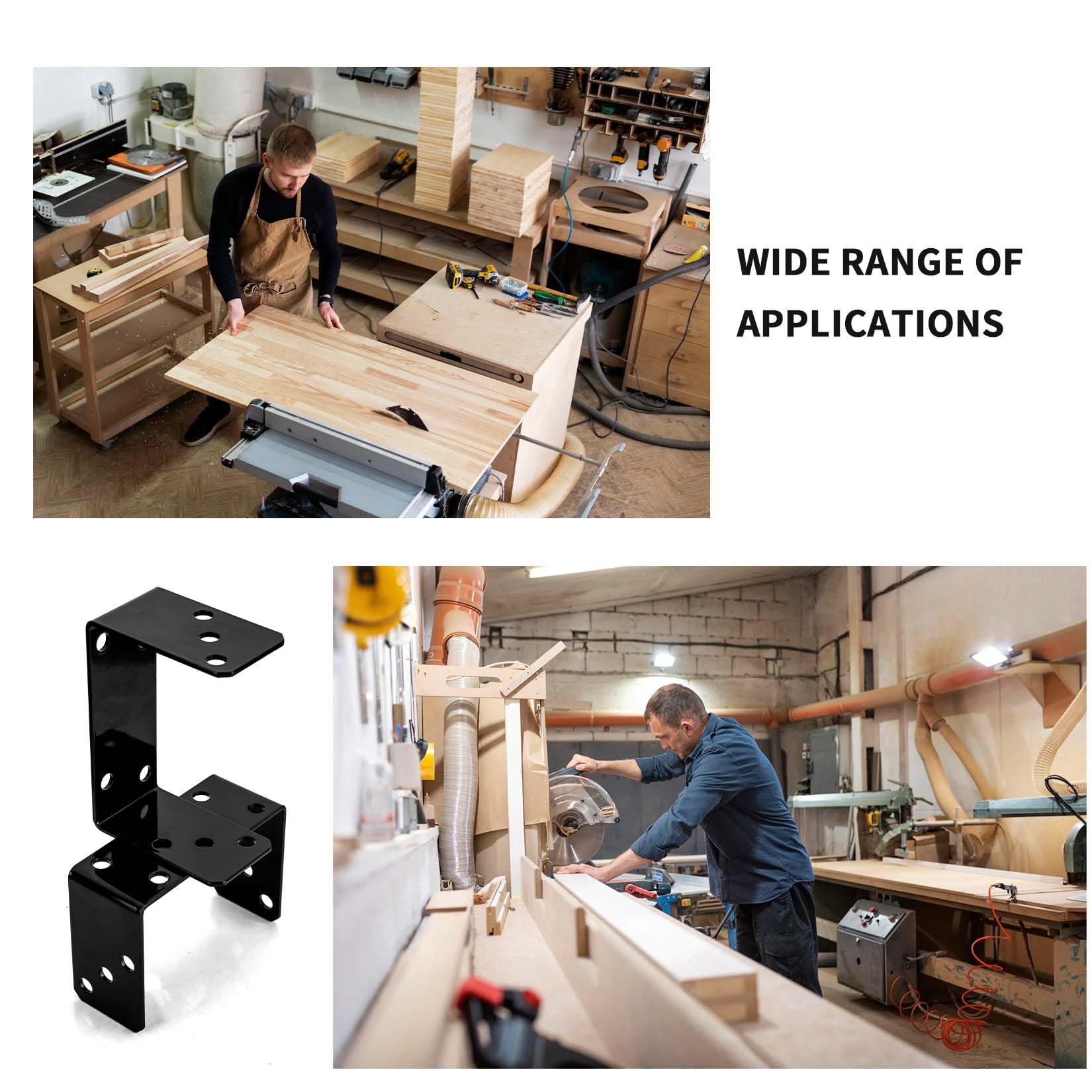 WIDE RANGE OF APPLICATIONS