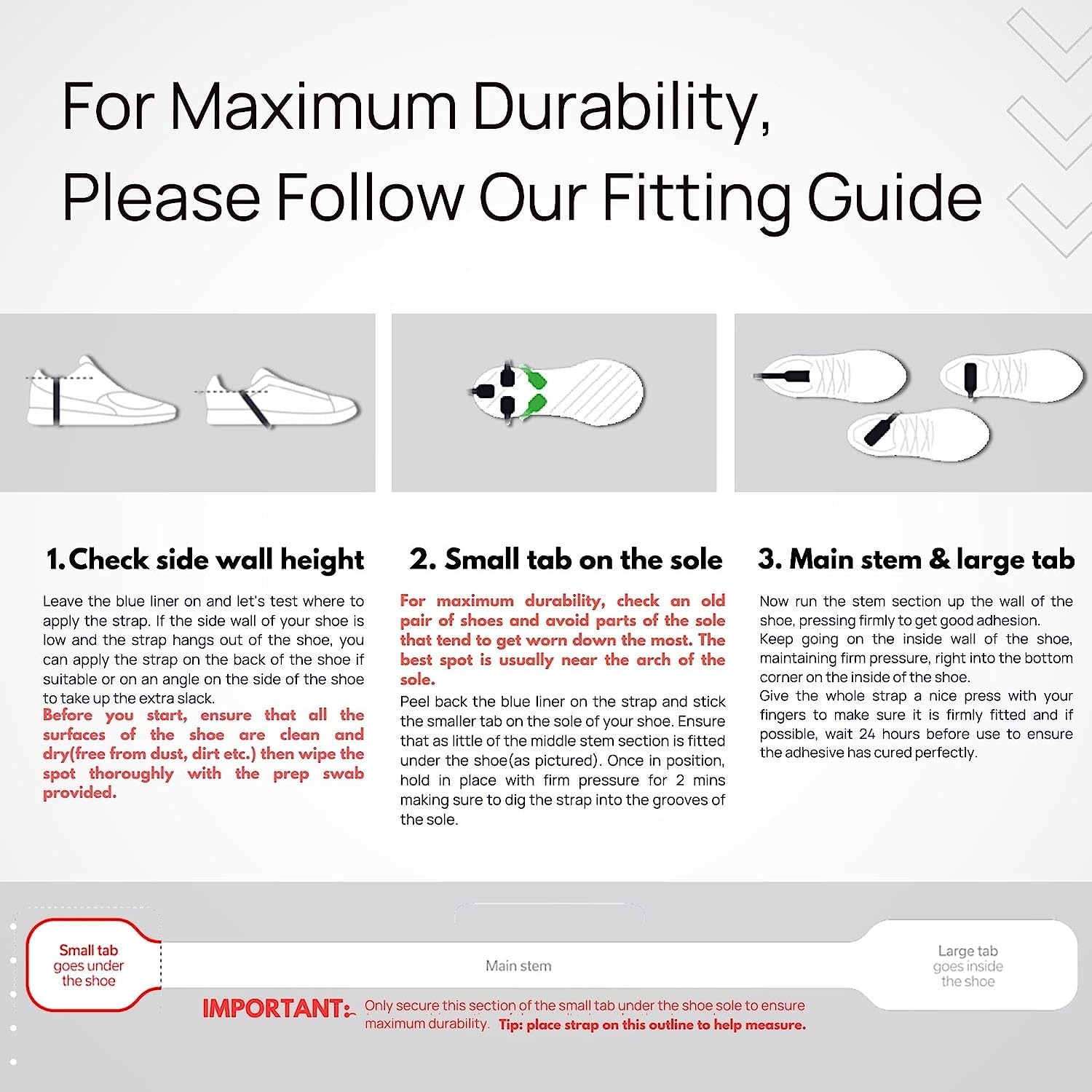 For Maximum Durability, Please Follow Our Fitting Guide

1. Check side wall height

Leave the blue liner on and let's test where to apply the strap. If the side wall of your shoe is low and the strap hangs out of the shoe, you can apply the strap on the back of the shoe if suitable or on an angle on the side of the shoe to take up the extra slack.
Before you start, ensure that all the surfaces of the shoe are clean and dry(free from dust, dirt etc.) then wipe the spot thoroughly with the prep swab provided.

2. Small tab on the sole

For maximum durability, check an old pair of shoes and avoid parts of the sole that tend to get worn down the most. The best spot is usually near the arch of the sole.
Peel back the blue liner on the strap and stick the smaller tab on the sole of your shoe. Ensure that as little of the middle stem section is fitted under the shoe(as pictured). Once in position, hold in place with firm pressure for 2 mins making sure to dig the strap into the grooves of the sole.

3. Main stem & large tab

Now run the stem section up the wall of the shoe, pressing firmly to get good adhesion.
Keep going on the inside wall of the shoe, maintaining firm pressure, right into the bottom corner on the inside of the shoe.
Give the whole strap a nice press with your fingers to make sure it is firmly fitted and if possible, wait 24 hours before use to ensure the adhesive has cured perfectly.

Small tab goes under the shoe

Main stem

Large tab goes inside the shoe

IMPORTANT: Only secure this section of the small tab under the shoe sole to ensure maximum durability. Tip: place strap on this outline to help measure.