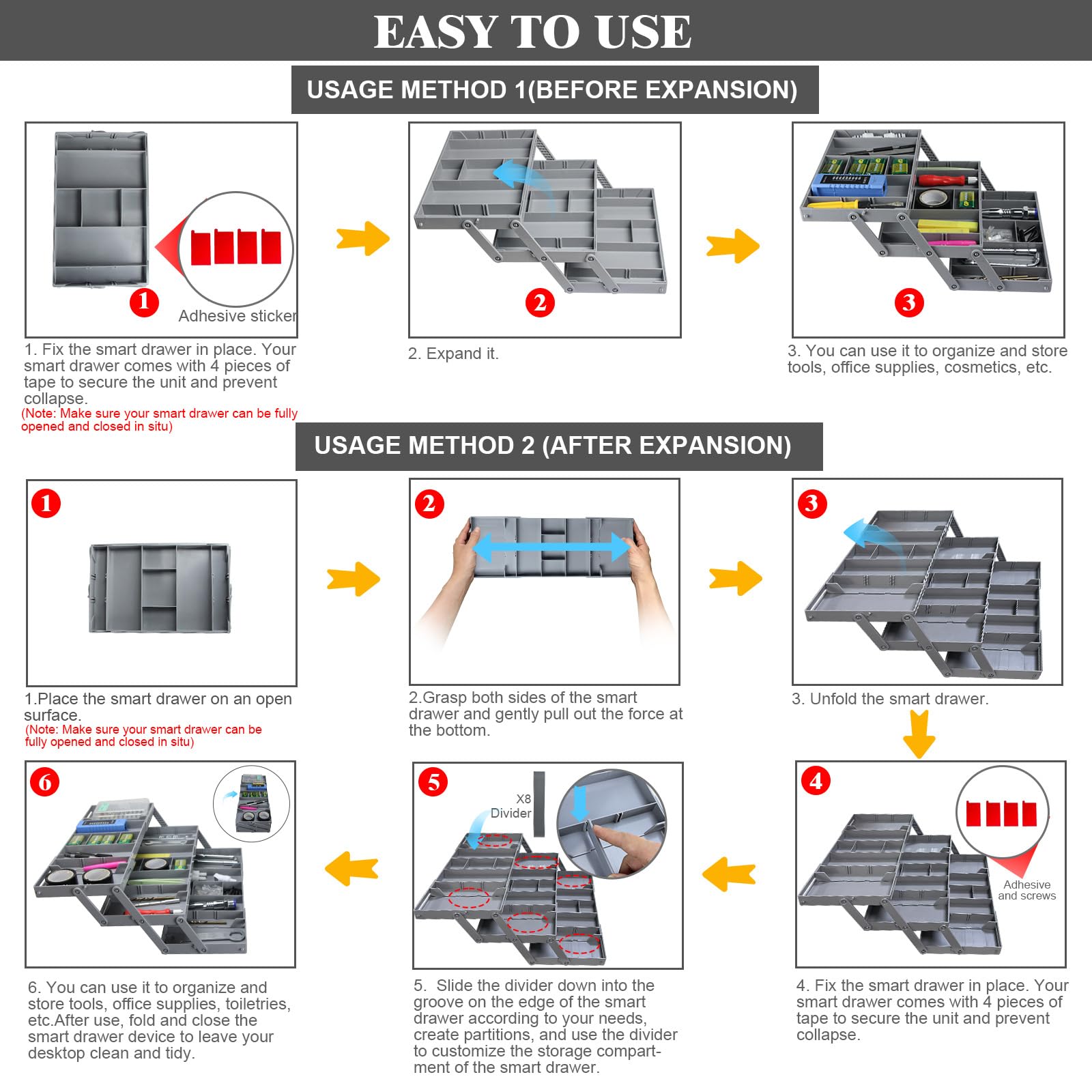 EASY TO USE

USAGE METHOD 1(BEFORE EXPANSION)

1

Adhesive sticker

1. Fix the smart drawer in place. Your smart drawer comes with 4 pieces of tape to secure the unit and prevent collapse.
(Note: Make sure your smart drawer can be fully opened and closed in situ)

2

2. Expand it.

3

3. You can use it to organize and store tools, office supplies, cosmetics, etc.

USAGE METHOD 2 (AFTER EXPANSION)

1

1.Place the smart drawer on an open surface.
(Note: Make sure your smart drawer can be fully opened and closed in situ)

2

2.Grasp both sides of the smart drawer and gently pull out the force at the bottom.

3

3. Unfold the smart drawer.

4

Adhesive and screws

4. Fix the smart drawer in place. Your smart drawer comes with 4 pieces of tape to secure the unit and prevent collapse.

5

X8 Divider

5. Slide the divider down into the groove on the edge of the smart drawer according to your needs, create partitions, and use the divider to customize the storage compartment of the smart drawer.

6

6. You can use it to organize and store tools, office supplies, toiletries, etc.After use, fold and close the smart drawer device to leave your desktop clean and tidy.