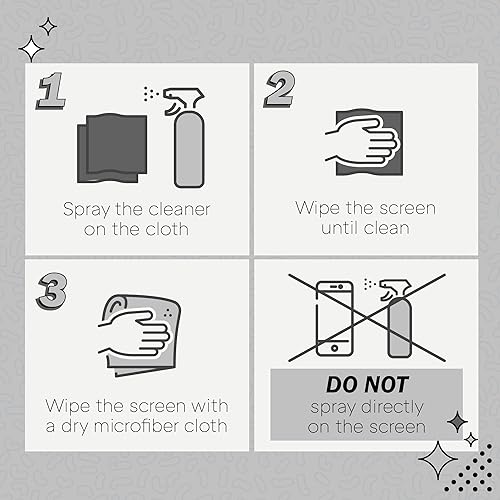 1

Spray the cleaner on the cloth

2

Wipe the screen until clean

3

Wipe the screen with a dry microfiber cloth

DO NOT spray directly on the screen