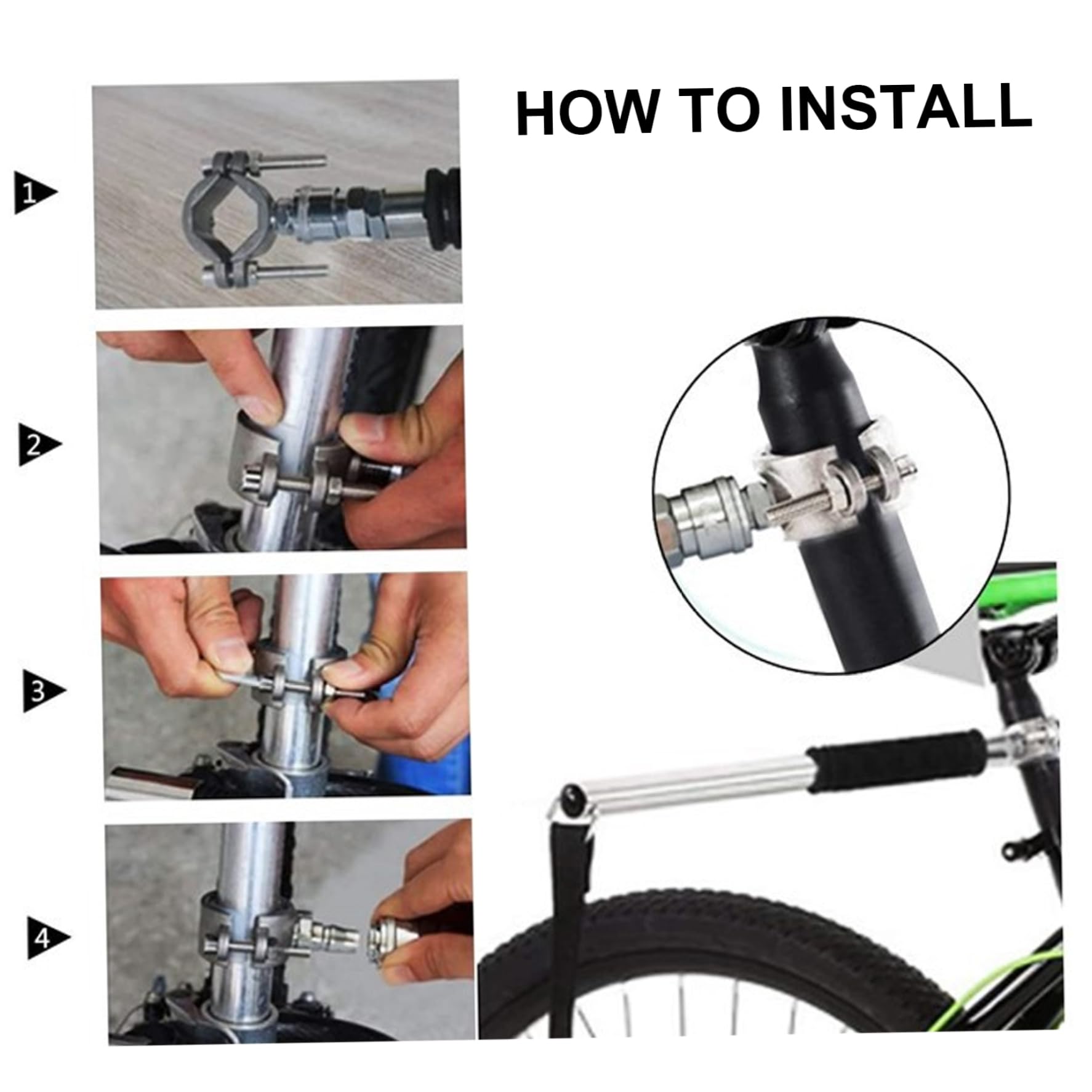 HOW TO INSTALL

1

2

3

4