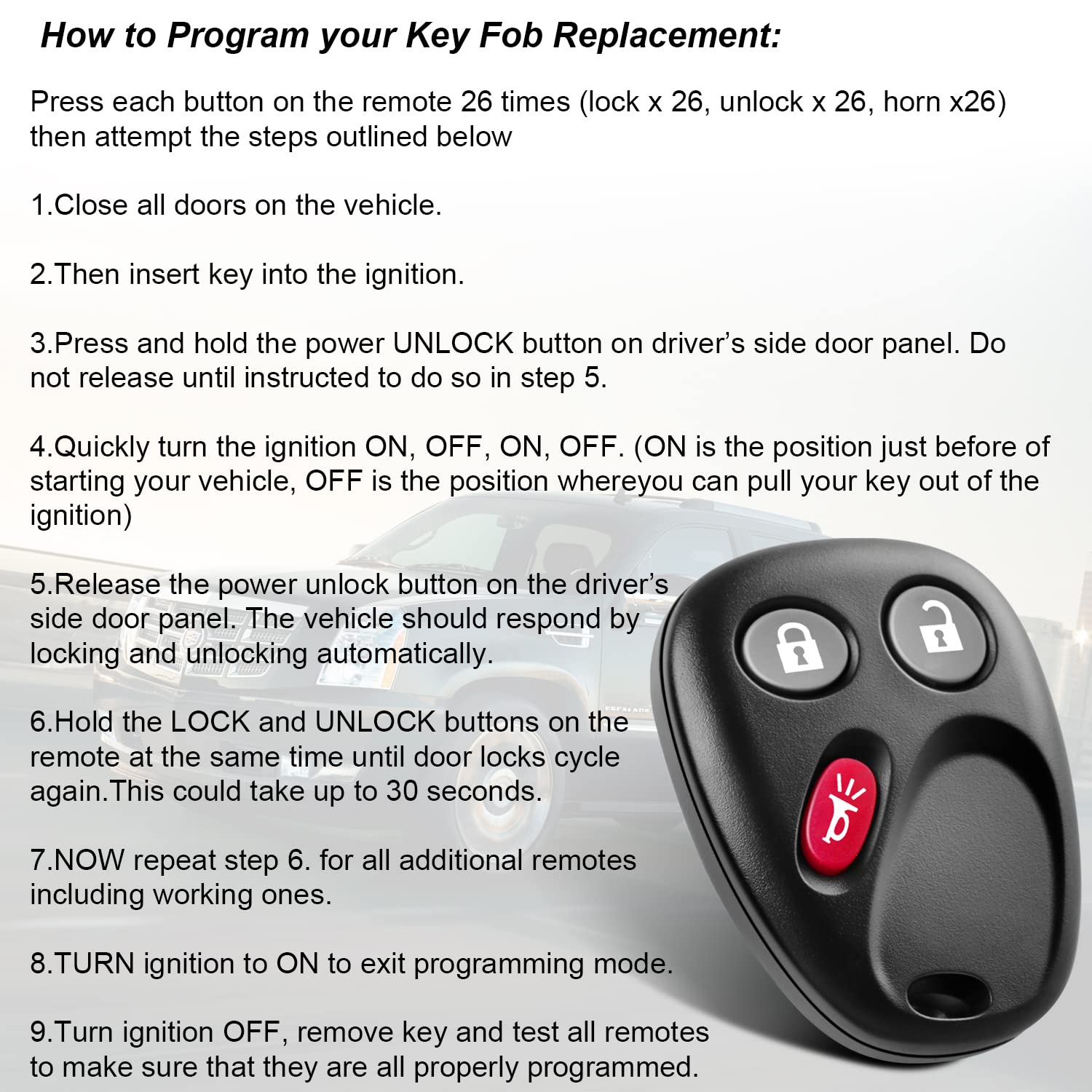 How to Program your Key Fob Replacement:

Press each button on the remote 26 times (lock x 26, unlock x 26, horn x26) then attempt the steps outlined below

1.Close all doors on the vehicle.

2.Then insert key into the ignition.

3.Press and hold the power UNLOCK button on driver's side door panel. Do not release until instructed to do so in step 5.

4.Quickly turn the ignition ON, OFF, ON, OFF. (ON is the position just before of starting your vehicle, OFF is the position whereyou can pull your key out of the ignition)

5.Release the power unlock button on the driver's side door panel. The vehicle should respond by locking and unlocking automatically.

6.Hold the LOCK and UNLOCK buttons on the remote at the same time until door locks cycle again.This could take up to 30 seconds.

7.NOW repeat step 6. for all additional remotes including working ones.

8.TURN ignition to ON to exit programming mode.

9.Turn ignition OFF, remove key and test all remotes to make sure that they are all properly programmed.