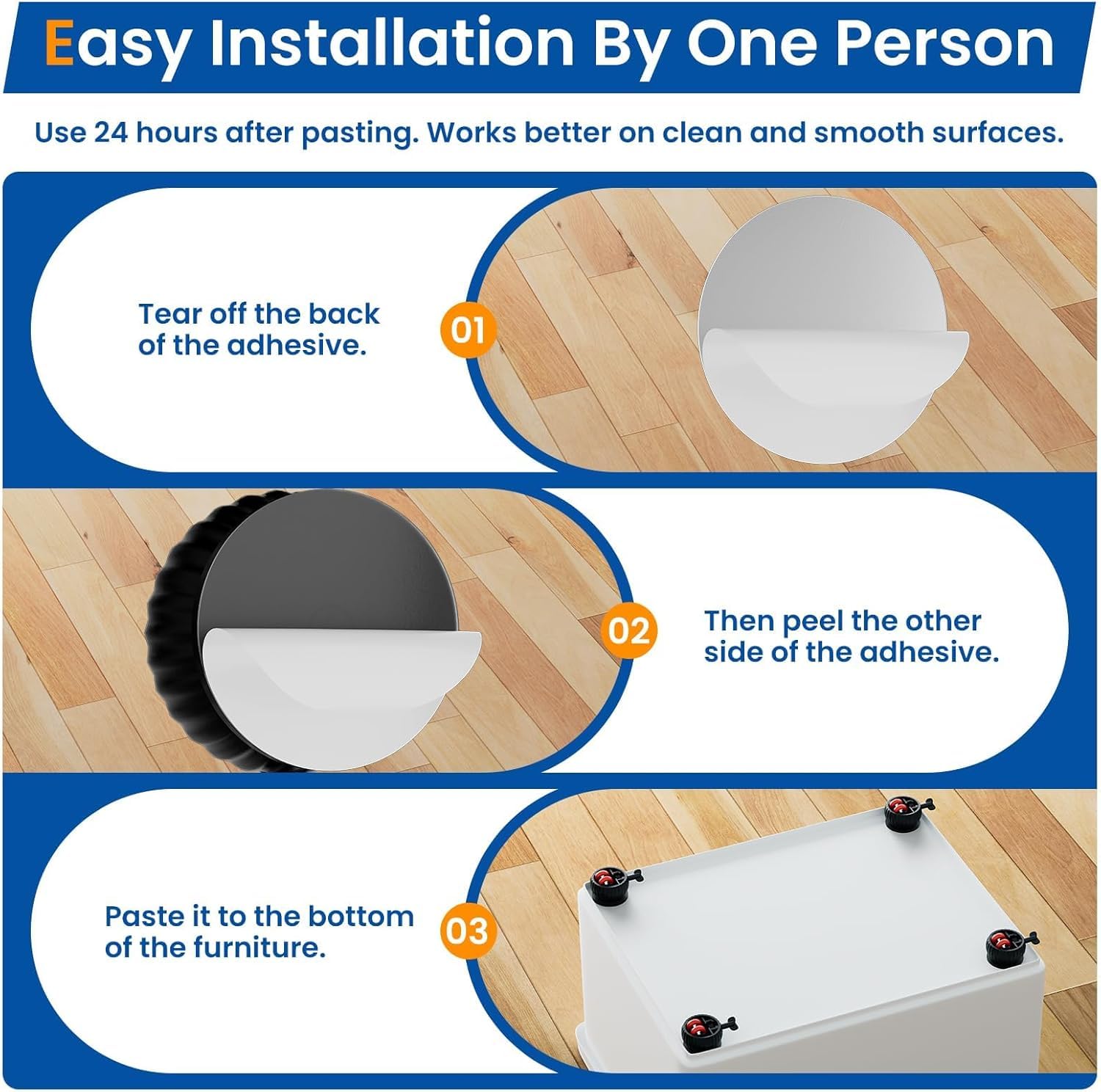 Easy Installation By One Person

Use 24 hours after pasting. Works better on clean and smooth surfaces.

Tear off the back of the adhesive.

01

02

Then peel the other side of the adhesive.

Paste it to the bottom of the furniture.

03