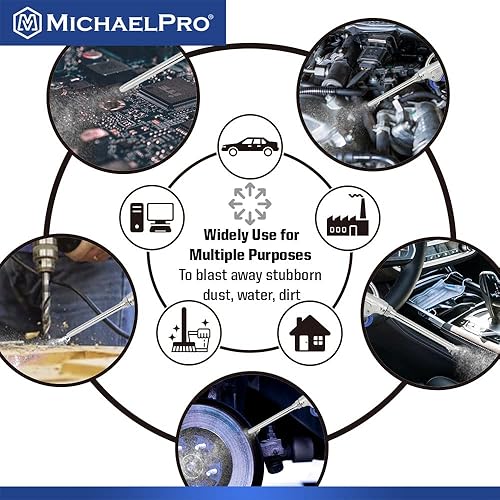 MICHAELPRO®

Widely Use for Multiple Purposes
To blast away stubborn dust, water, dirt