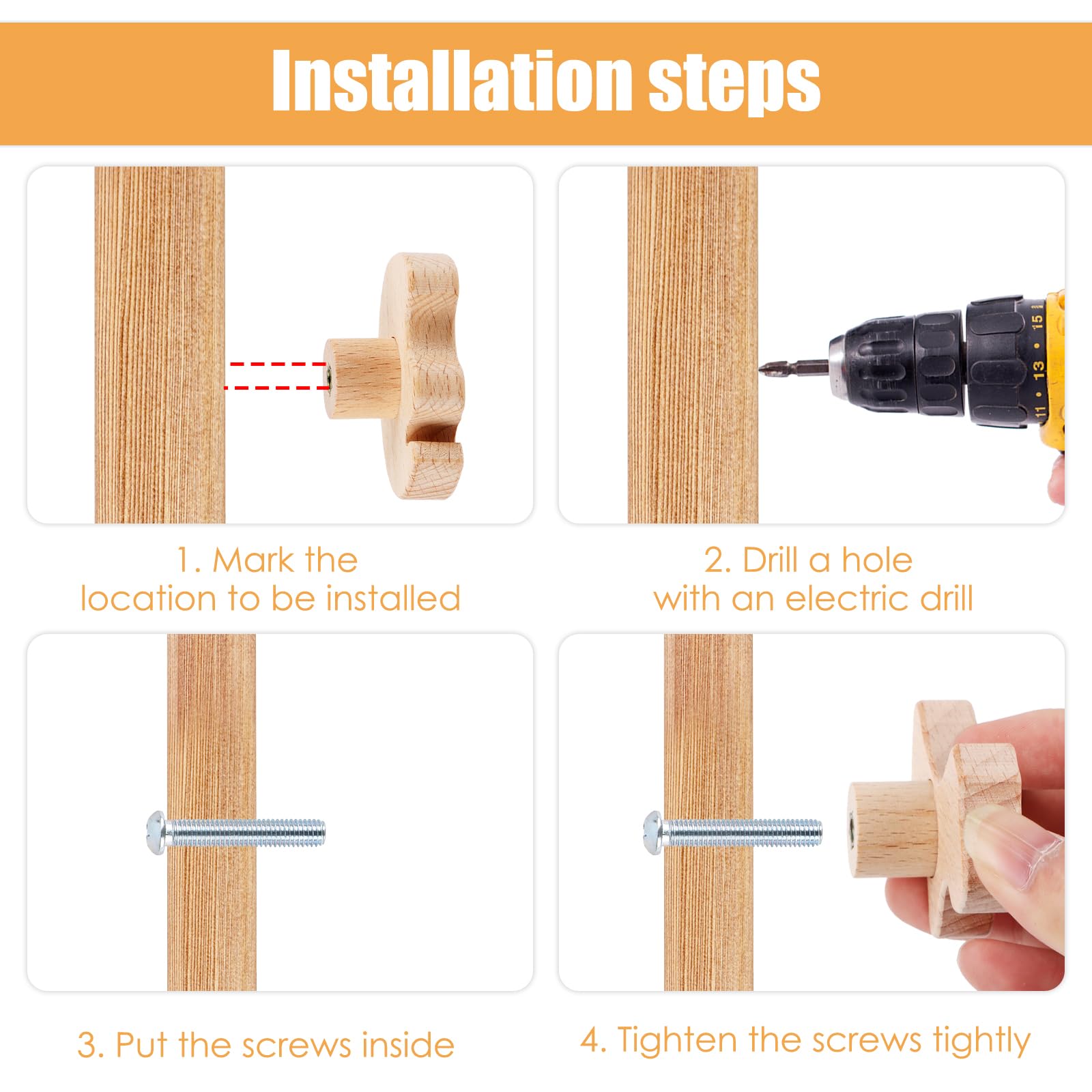 Installation steps

1. Mark the location to be installed

2. Drill a hole with an electric drill

3. Put the screws inside

4. Tighten the screws tightly