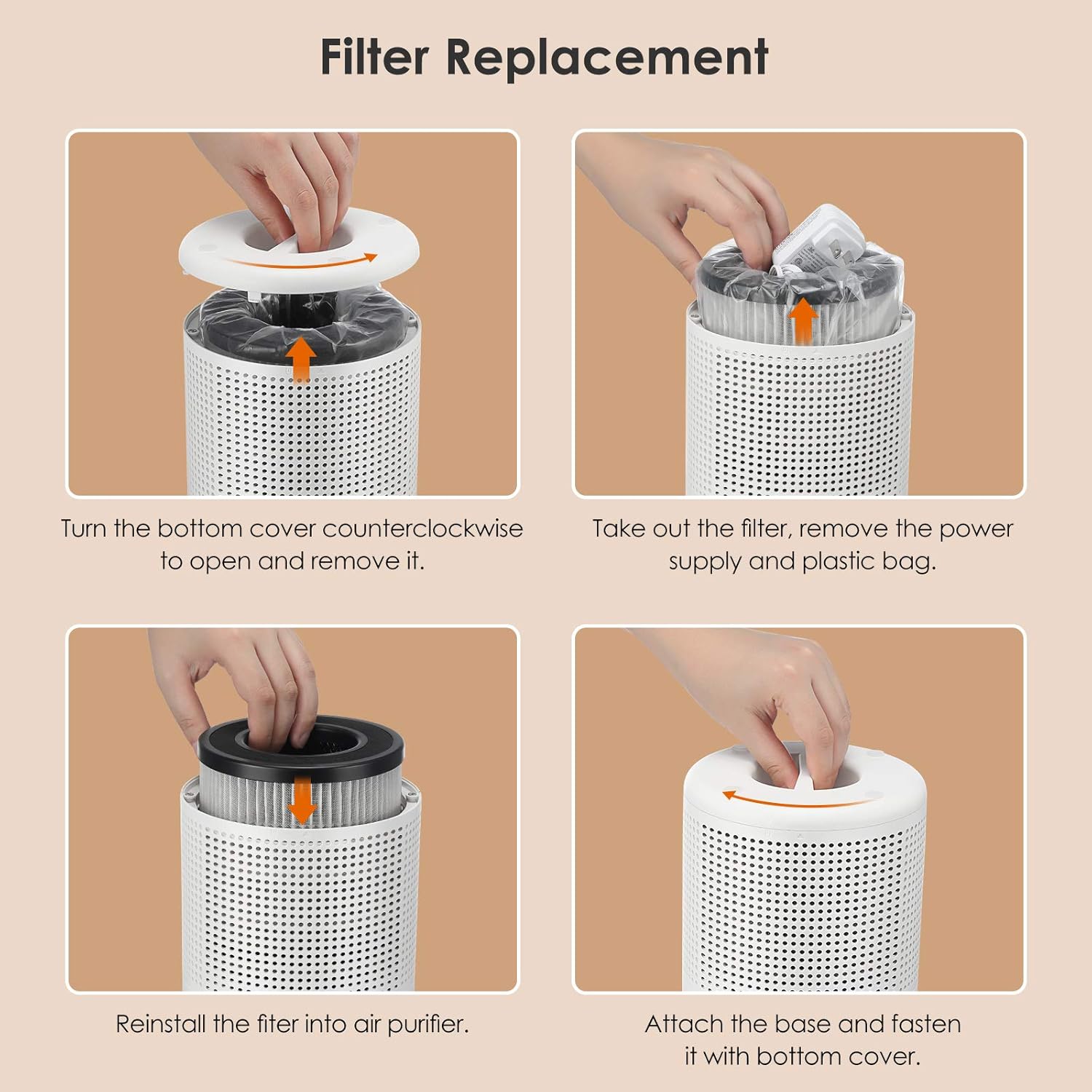 Filter Replacement

Turn the bottom cover counterclockwise to open and remove it.

Take out the filter, remove the power supply and plastic bag.

Reinstall the fiter into air purifier.

Attach the base and fasten it with bottom cover.