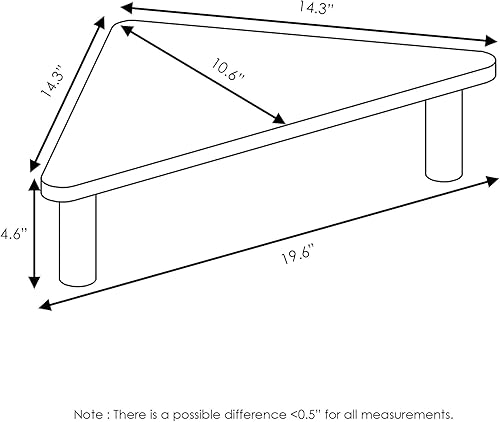 14.3"

14.3"

10.6"

4.6"

19.6"

Note : There is a possible difference <0.5" for all measurements.