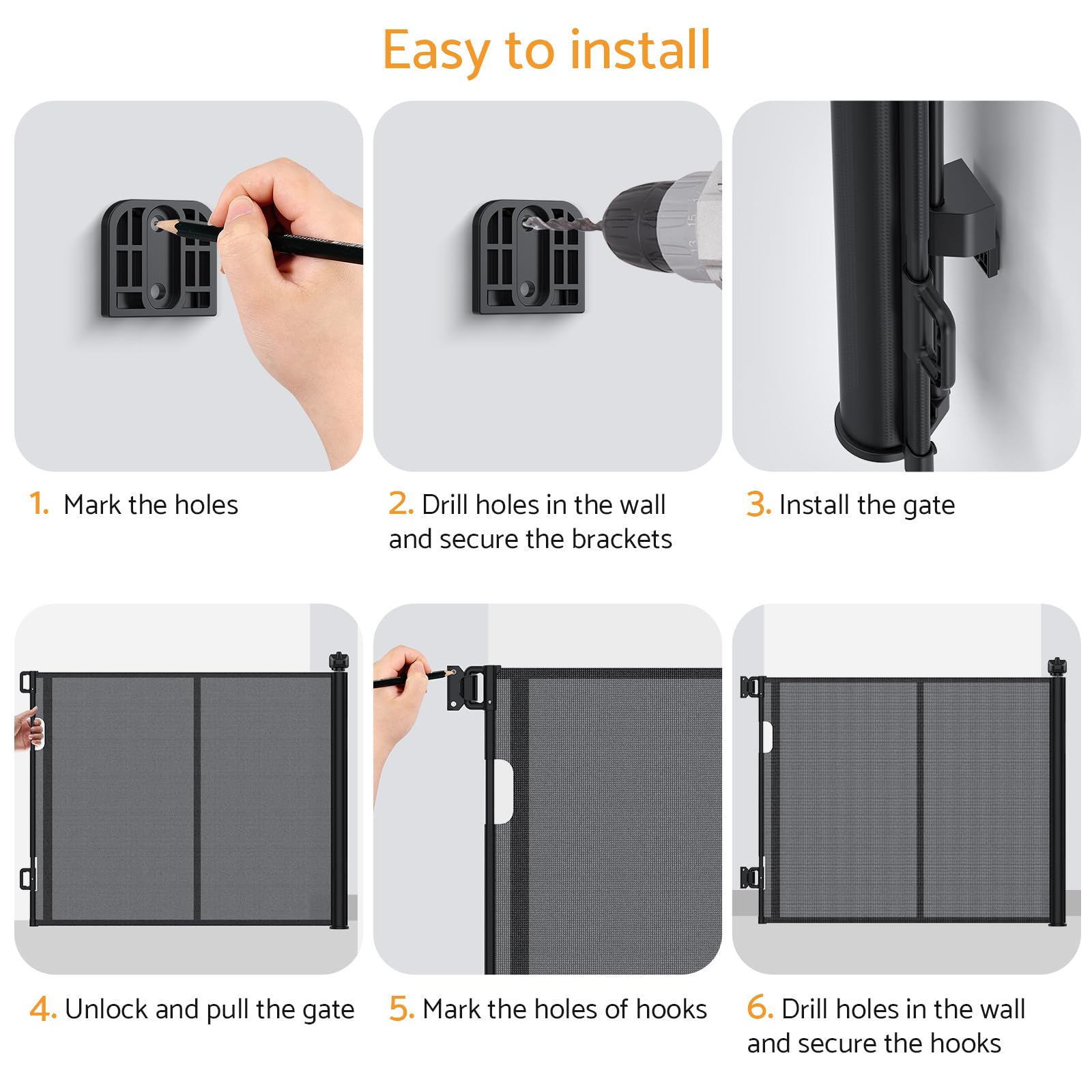 Easy to install

1. Mark the holes

2. Drill holes in the wall and secure the brackets

3. Install the gate

4. Unlock and pull the gate

5. Mark the holes of hooks

6. Drill holes in the wall and secure the hooks