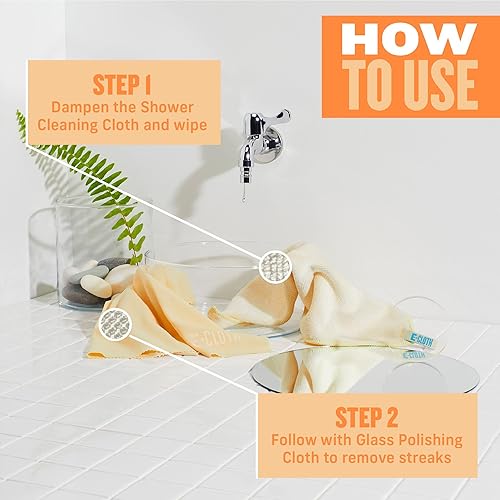 HOW TO USE

STEP 1
Dampen the Shower Cleaning Cloth and wipe

E-CLOTH

E-CLOTH

STEP 2
Follow with Glass Polishing Cloth to remove streaks