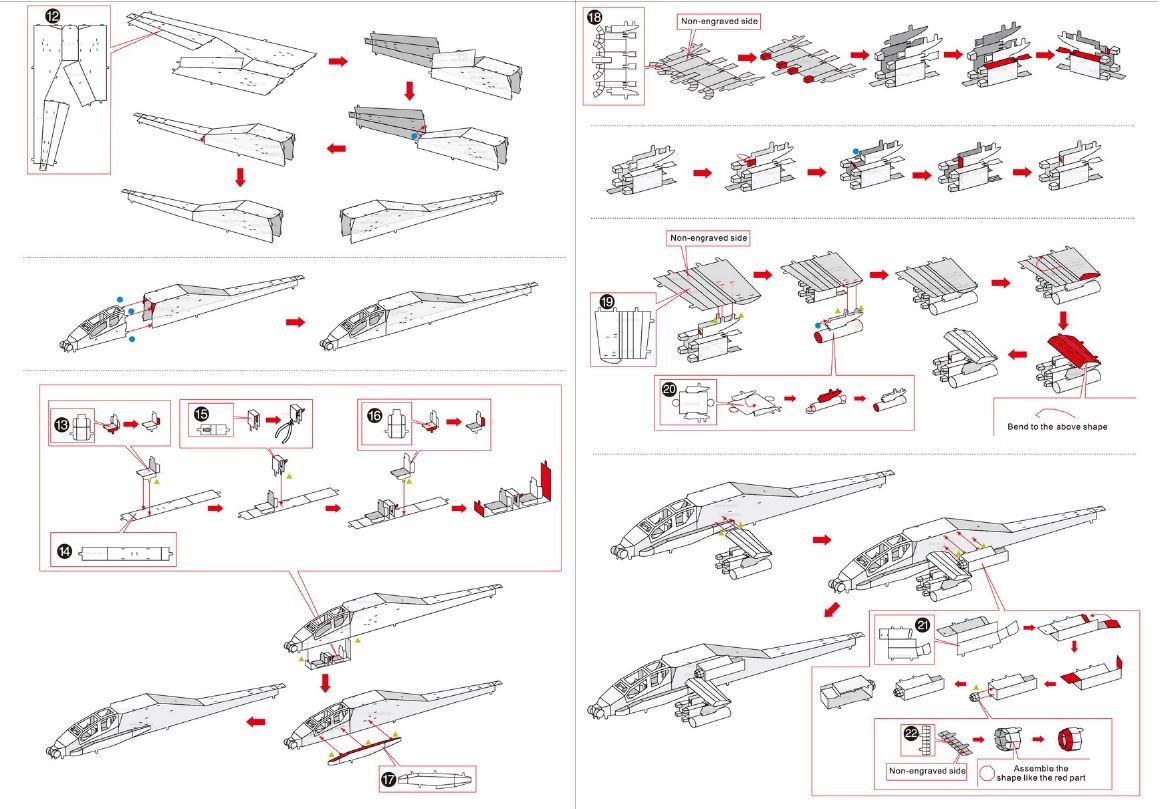 12

13

15

16

14

17

18

Non-engraved side

Non-engraved side

19

20

Bend to the above shape

21

22

Non-engraved side

Assemble the shape like the red part