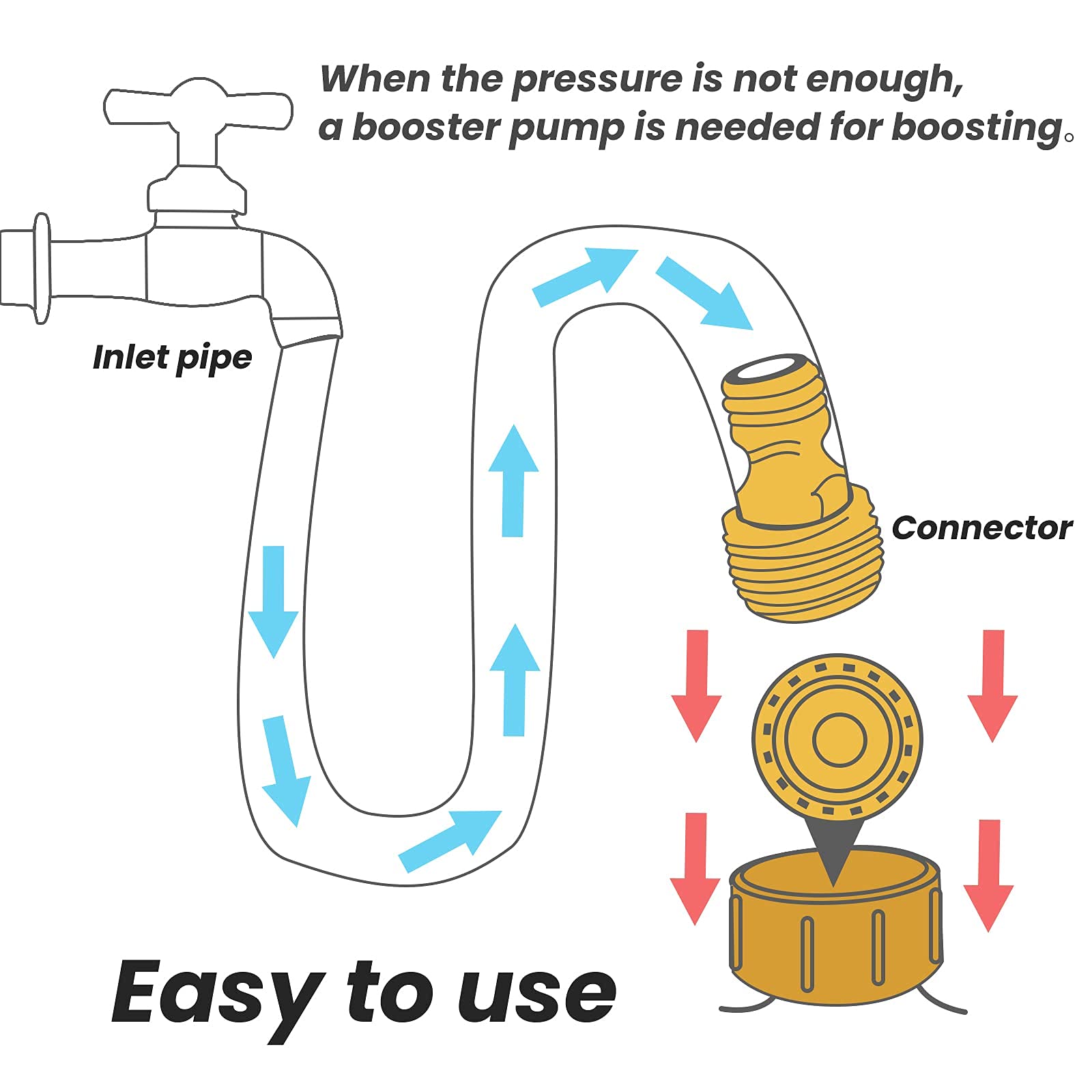 When the pressure is not enough, a booster pump is needed for boosting。

Inlet pipe

Connector

Easy to use