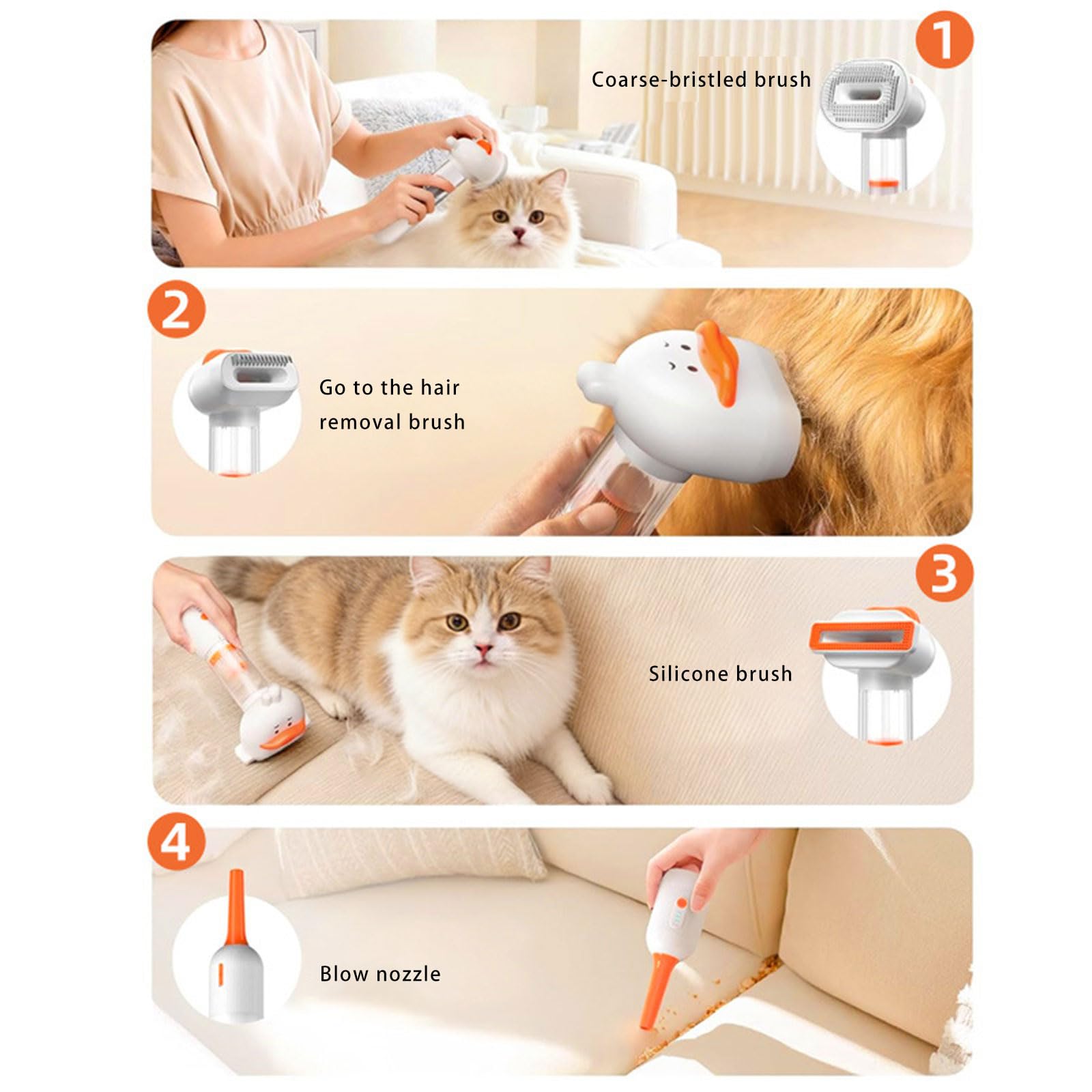 1
Coarse-bristled brush

2
Go to the hair removal brush

3
Silicone brush

4
Blow nozzle