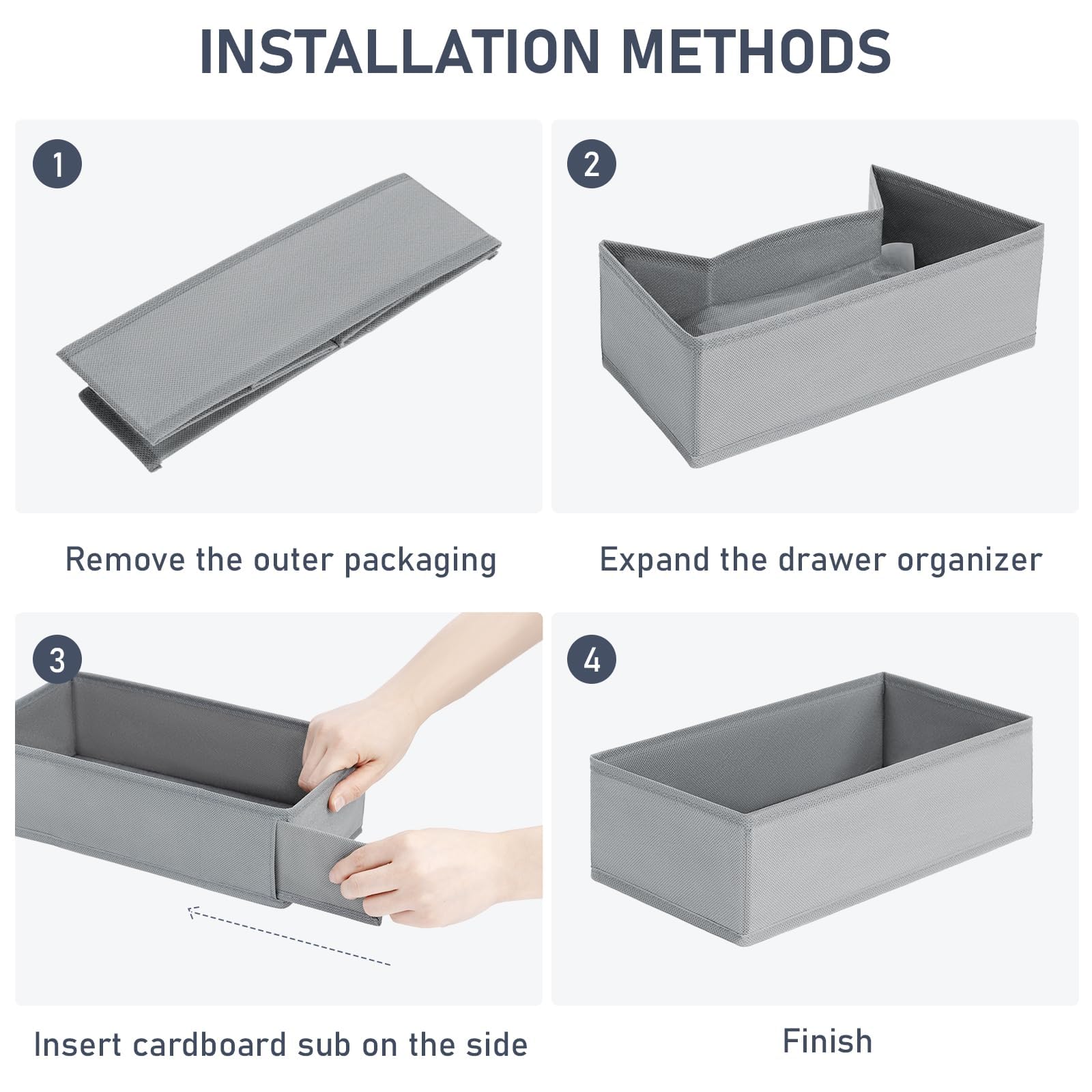 INSTALLATION METHODS

1

Remove the outer packaging

2

Expand the drawer organizer

3

Insert cardboard sub on the side

4

Finish