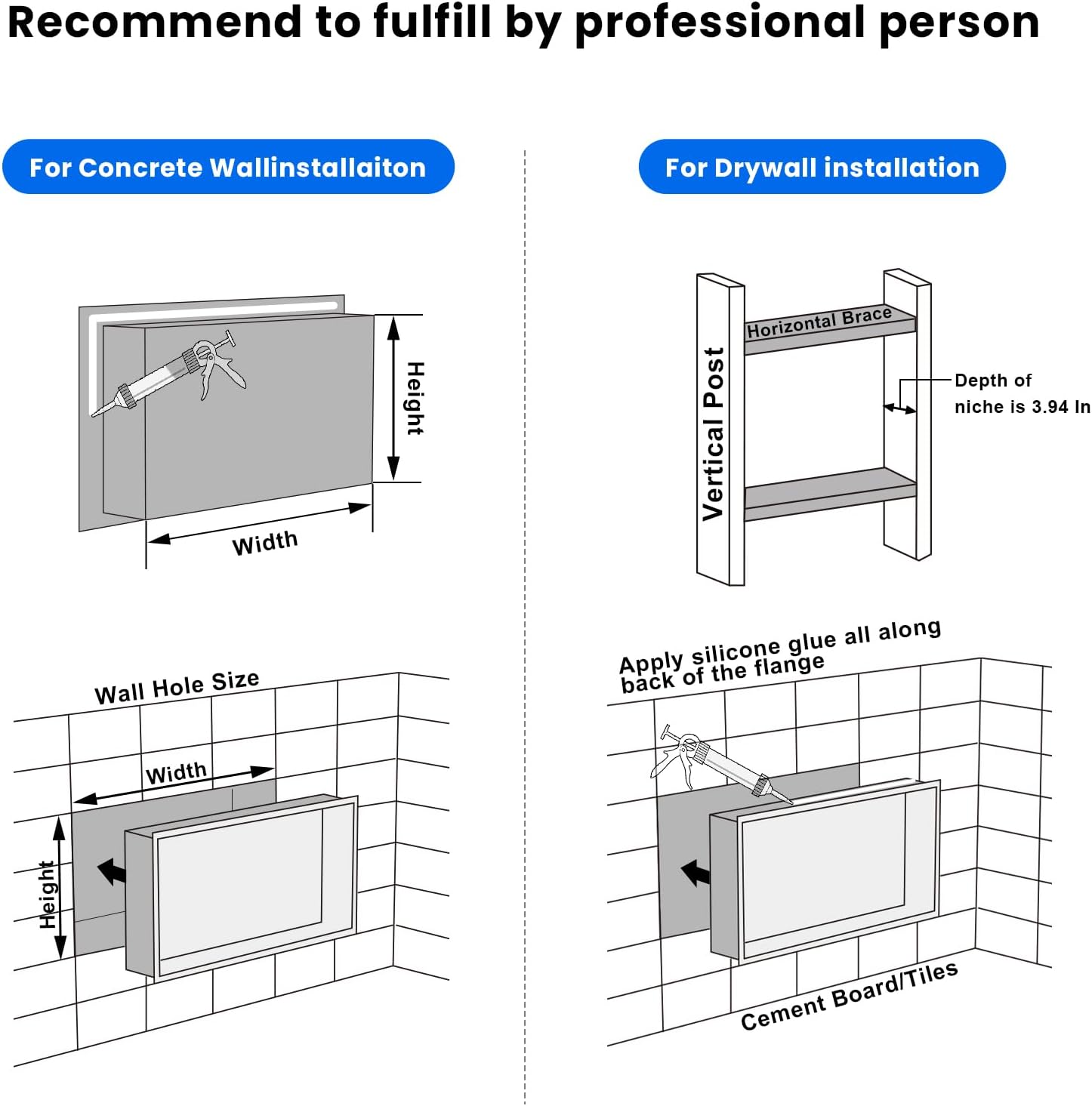 Recommend to fulfill by professional person

For Concrete Wallinstallaiton

Height

Width

Wall Hole Size

Width

Height

For Drywall installation

Vertical Post

Horizontal Brace

Depth of niche is 3.94 In

Apply silicone glue all along back of the flange

Cement Board/Tiles