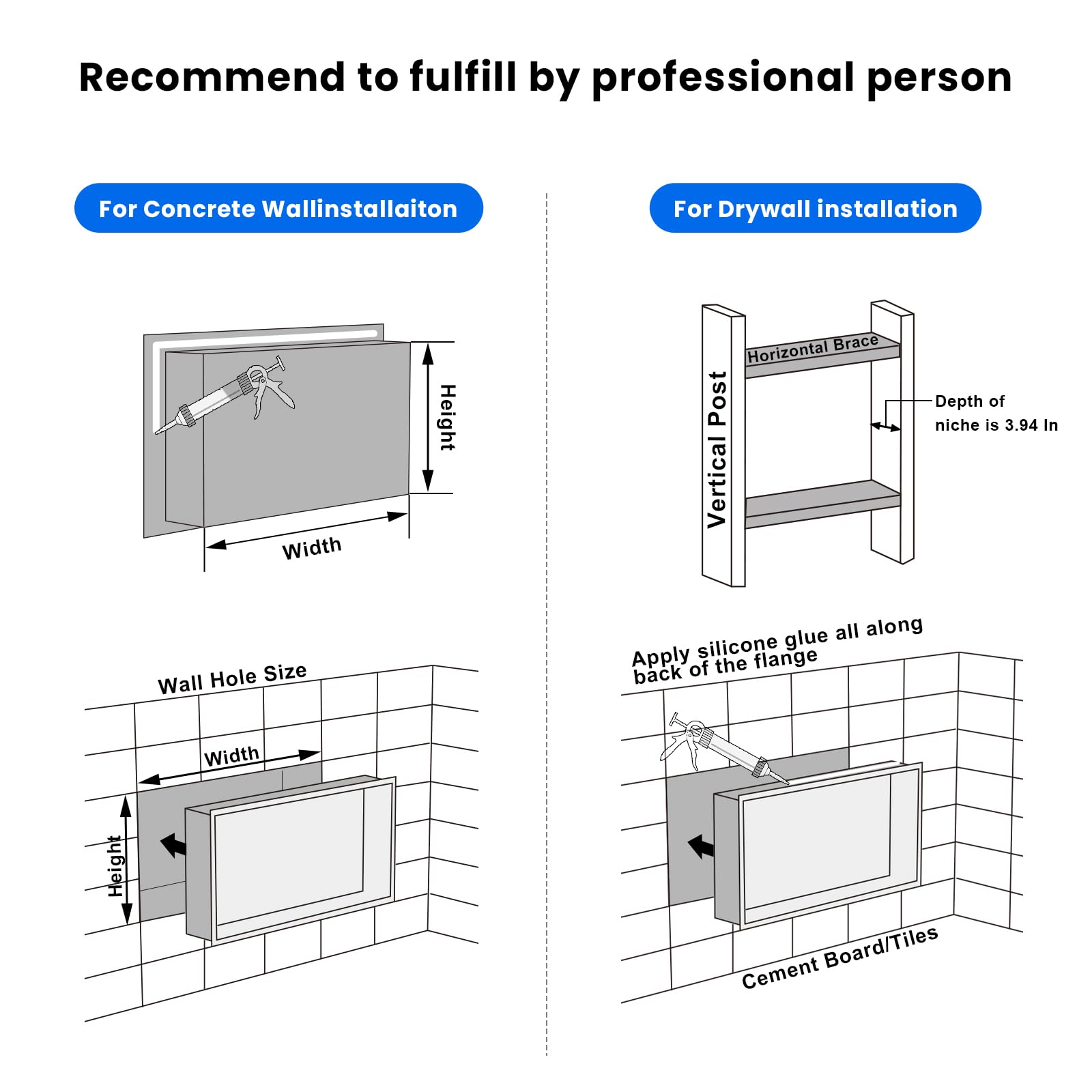 Recommend to fulfill by professional person

For Concrete Wallinstallaiton

Height

Width

Wall Hole Size

Width

Height

For Drywall installation

Vertical Post

Horizontal Brace

Depth of niche is 3.94 In

Apply silicone glue all along back of the flange

Cement Board/Tiles