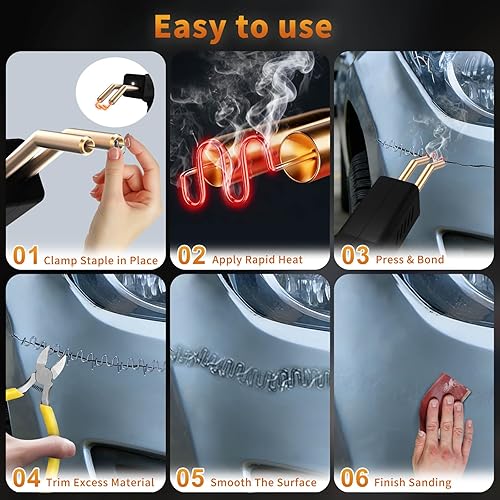 Easy to use

01 Clamp Staple in Place

02 Apply Rapid Heat

03 Press & Bond

04 Trim Excess Material

05 Smooth The Surface

06 Finish Sanding