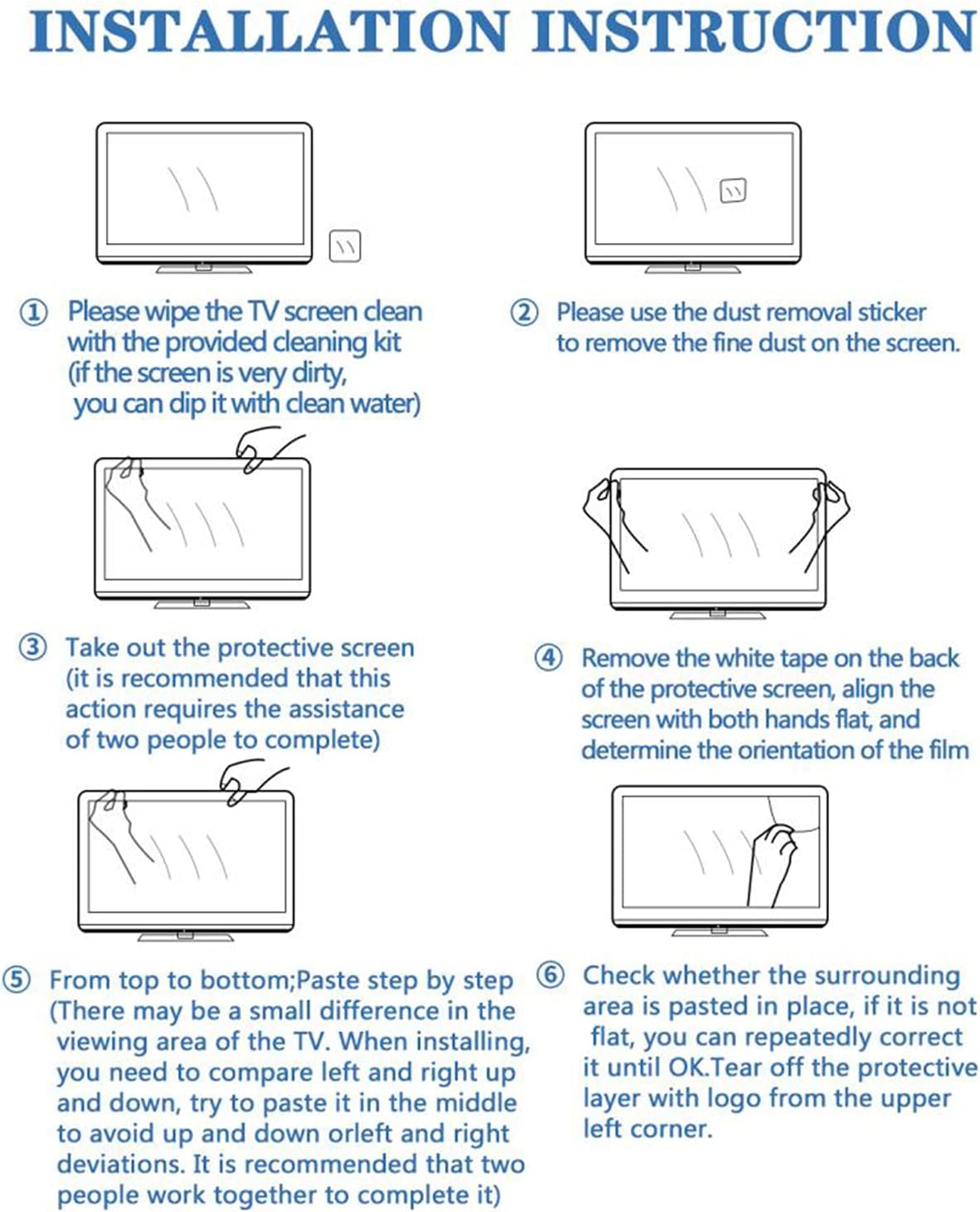 INSTALLATION INSTRUCTION

① Please wipe the TV screen clean with the provided cleaning kit (if the screen is very dirty, you can dip it with clean water)

② Please use the dust removal sticker to remove the fine dust on the screen.

③ Take out the protective screen (it is recommended that this action requires the assistance of two people to complete)

④ Remove the white tape on the back of the protective screen, align the screen with both hands flat, and determine the orientation of the film

⑤ From top to bottom;Paste step by step (There may be a small difference in the viewing area of the TV. When installing, you need to compare left and right up and down, try to paste it in the middle to avoid up and down orleft and right deviations. It is recommended that two people work together to complete it)

⑥ Check whether the surrounding area is pasted in place, if it is not flat, you can repeatedly correct it until OK.Tear off the protective layer with logo from the upper left corner.