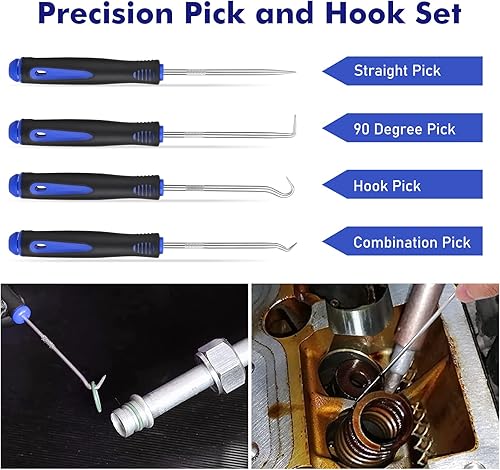 Precision Pick and Hook Set

Straight Pick

90 Degree Pick

Hook Pick

Combination Pick