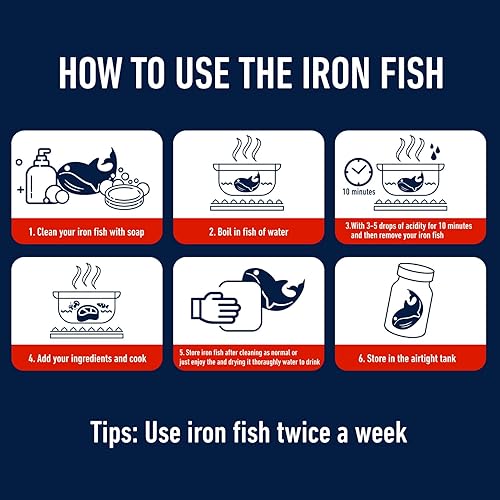 HOW TO USE THE IRON FISH

1. Clean your iron fish with soap

2. Boil in fish of water

10 minutes

3.With 3-5 drops of acidity for 10 minutes and then remove your iron fish

4. Add your ingredients and cook

5. Store iron fish after cleaning as normal or just enjoy the and drying it thoraughly water to drink

6. Store in the airtight tank

Tips: Use iron fish twice a week