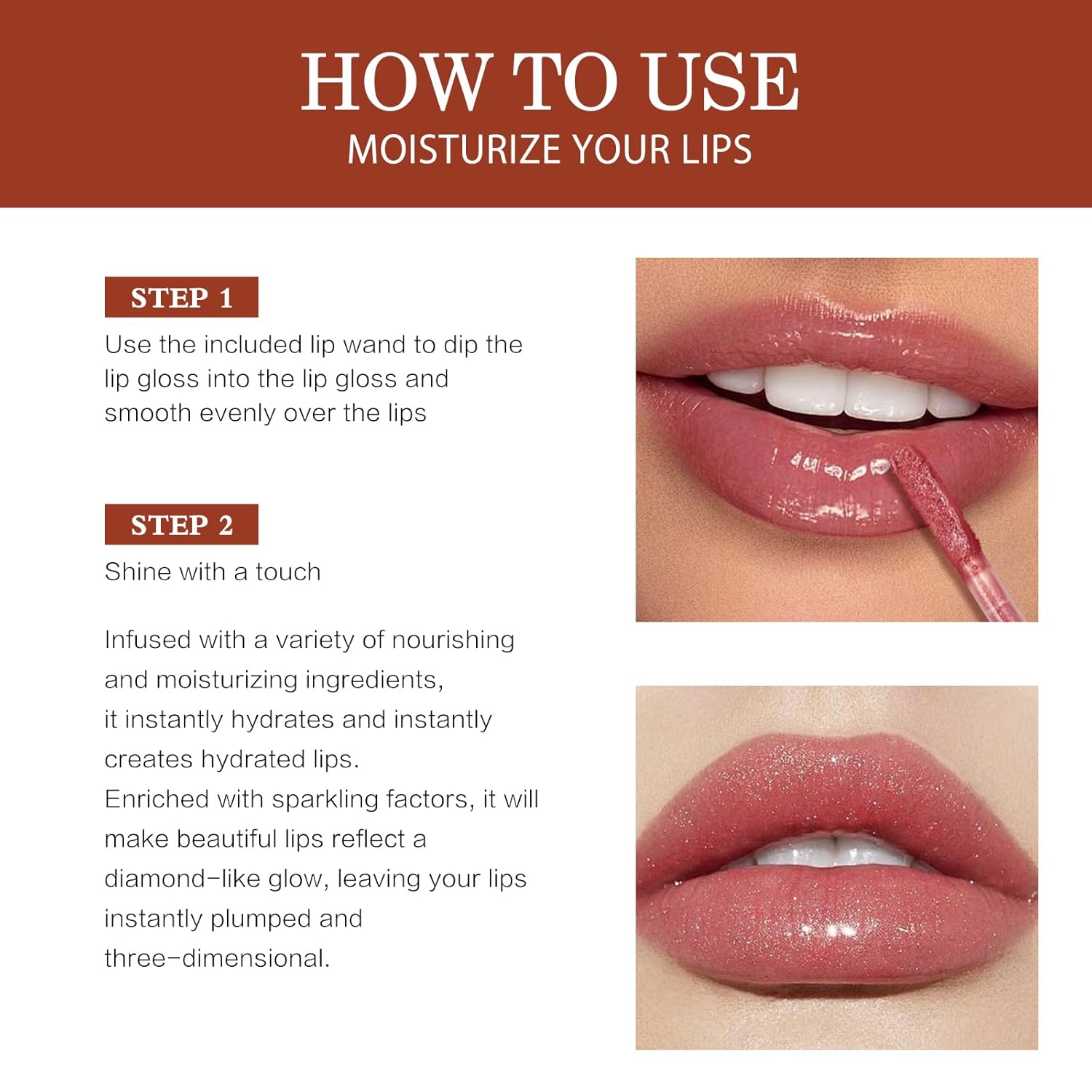 HOW TO USE
MOISTURIZE YOUR LIPS

STEP 1
Use the included lip wand to dip the lip gloss into the lip gloss and smooth evenly over the lips

STEP 2
Shine with a touch

Infused with a variety of nourishing and moisturizing ingredients, it instantly hydrates and instantly creates hydrated lips.
Enriched with sparkling factors, it will make beautiful lips reflect a diamond-like glow, leaving your lips instantly plumped and three-dimensional.