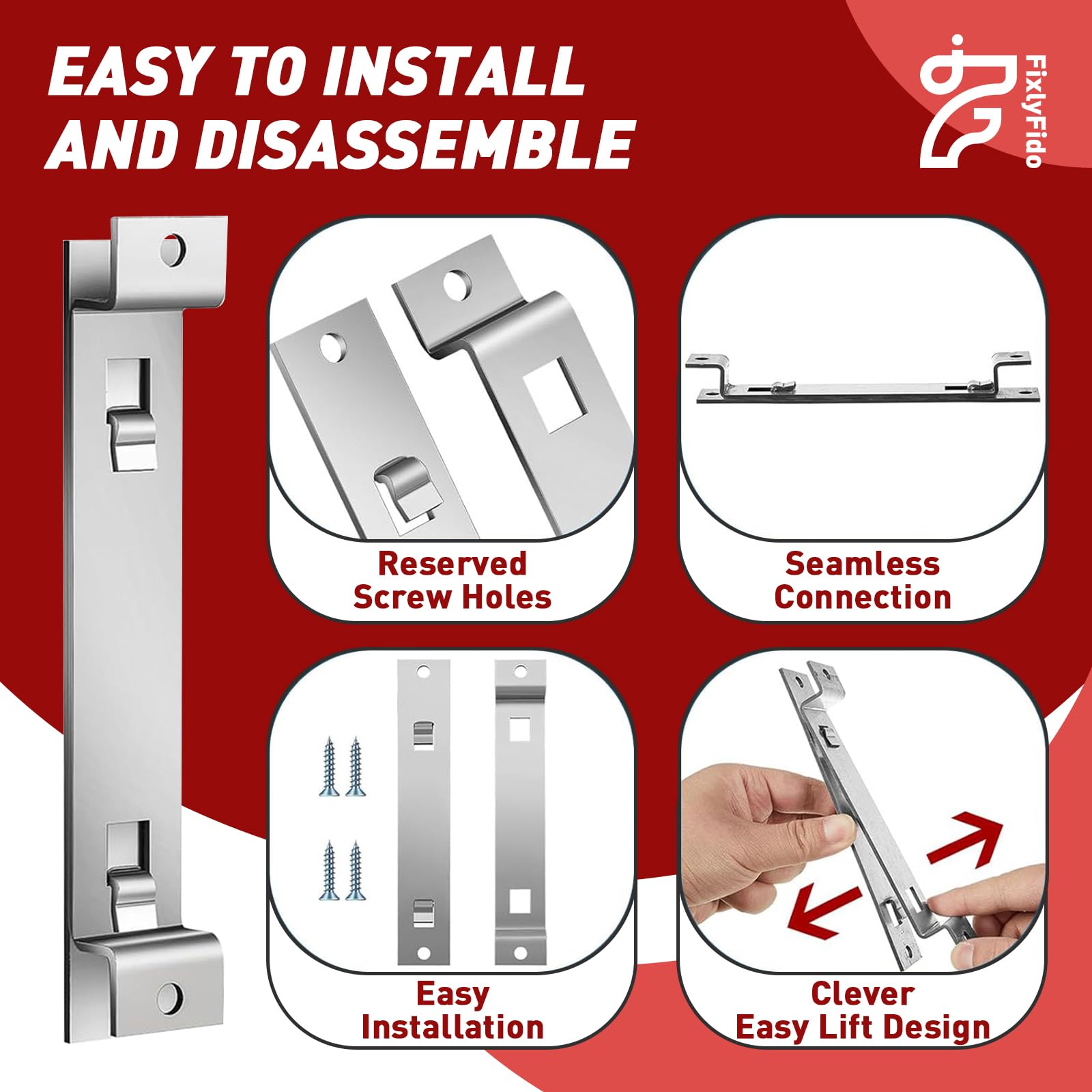 EASY TO INSTALL AND DISASSEMBLE

FixlyFido

Reserved Screw Holes

Seamless Connection

Easy Installation

Clever Easy Lift Design