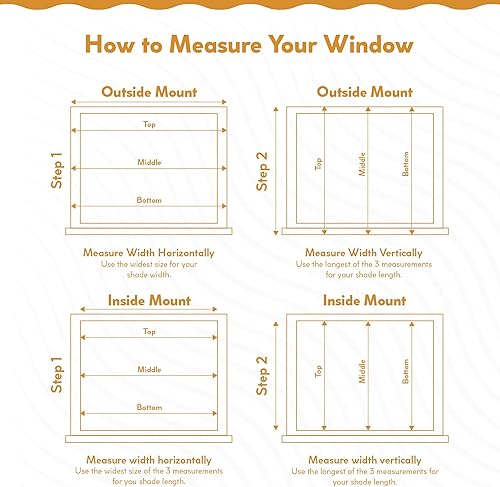 How to Measure Your Window

Outside Mount

Step 1

Top

Middle

Bottom

Measure Width Horizontally
Use the widest size for your shade width.

Outside Mount

Step 2

Top

Middle

Bottom

Measure Width Vertically
Use the longest of the 3 measurements for your shade length.

Inside Mount

Step 1

Top

Middle

Bottom

Measure width horizontally
Use the widest size of the 3 measurements for you shade length.

Inside Mount

Step 2

Top

Middle

Bottom

Measure width vertically
Use the longest of the 3 measurements for your shade length.