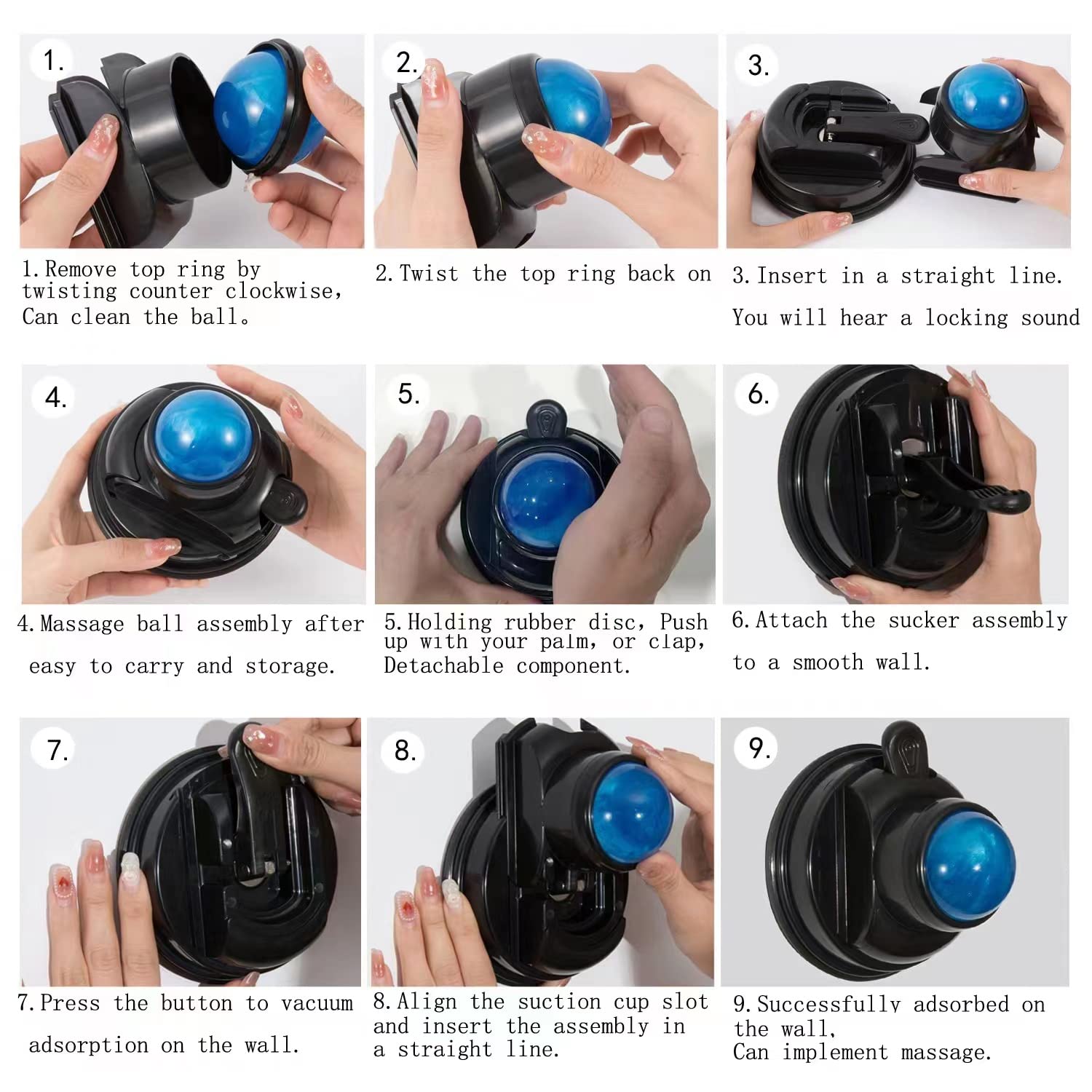 1.

1. Remove top ring by twisting counter clockwise, Can clean the ball。

2.

2. Twist the top ring back on

3.

3. Insert in a straight line.

You will hear a locking sound

4.

4. Massage ball assembly after

easy to carry and storage.

5.

5. Holding rubber disc, Push up with your palm, or clap, Detachable component.

6.

6. Attach the sucker assembly

to a smooth wall.

7.

7. Press the button to vacuum

adsorption on the wall.

8.

8. Align the suction cup slot and insert the assembly in a straight line.

9.

9. Successfully adsorbed on the wall,
Can implement massage.