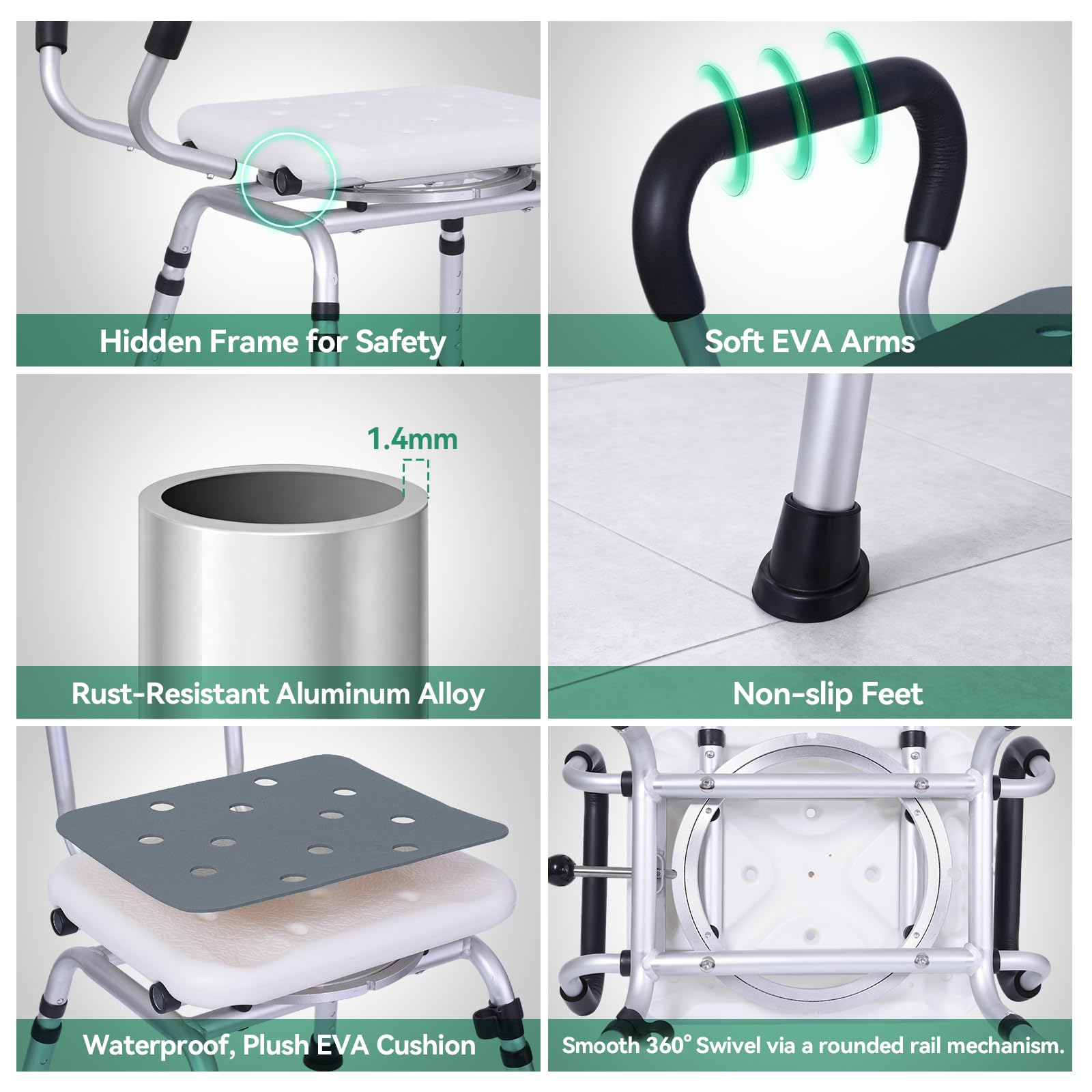 Hidden Frame for Safety

Soft EVA Arms

1.4mm

Rust-Resistant Aluminum Alloy

Non-slip Feet

Waterproof, Plush EVA Cushion

Smooth 360° Swivel via a rounded rail mechanism.