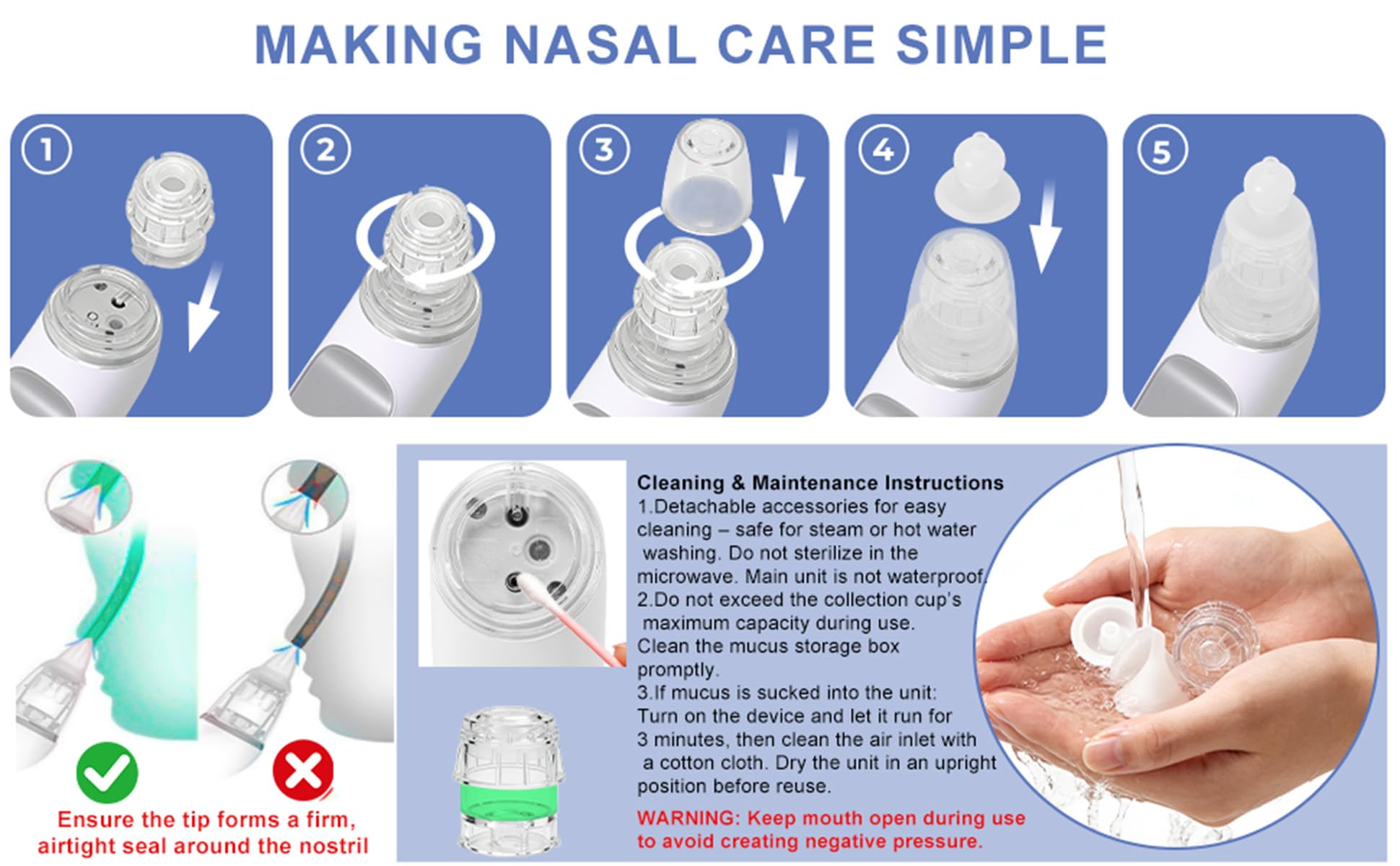 MAKING NASAL CARE SIMPLE

1

2

3

4

5

Ensure the tip forms a firm, airtight seal around the nostril

Cleaning & Maintenance Instructions
1.Detachable accessories for easy cleaning – safe for steam or hot water washing. Do not sterilize in the microwave. Main unit is not waterproof.
2.Do not exceed the collection cup's maximum capacity during use. Clean the mucus storage box promptly.
3.If mucus is sucked into the unit: Turn on the device and let it run for 3 minutes, then clean the air inlet with a cotton cloth. Dry the unit in an upright position before reuse.

WARNING: Keep mouth open during use to avoid creating negative pressure.