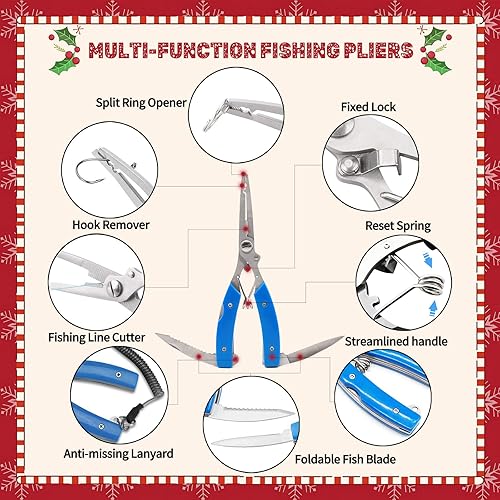 MULTI-FUNCTION FISHING PLIERS

Split Ring Opener

Fixed Lock

Hook Remover

Reset Spring

Fishing Line Cutter

Streamlined handle

Anti-missing Lanyard

Foldable Fish Blade