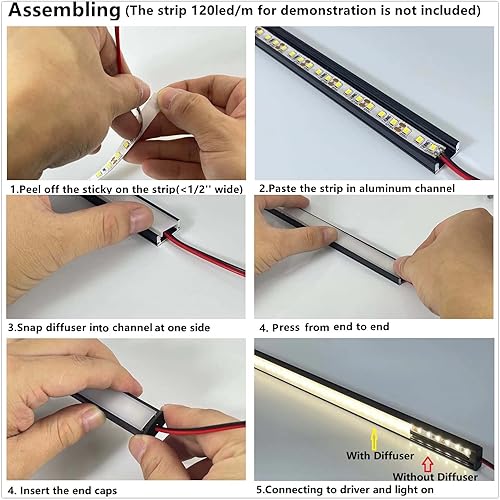 Assembling (The strip 120led/m for demonstration is not included)

1.Peel off the sticky on the strip(<1/2'' wide)

2.Paste the strip in aluminum channel

3.Snap diffuser into channel at one side

4. Press from end to end

4. Insert the end caps

With Diffuser

Without Diffuser

5.Connecting to driver and light on