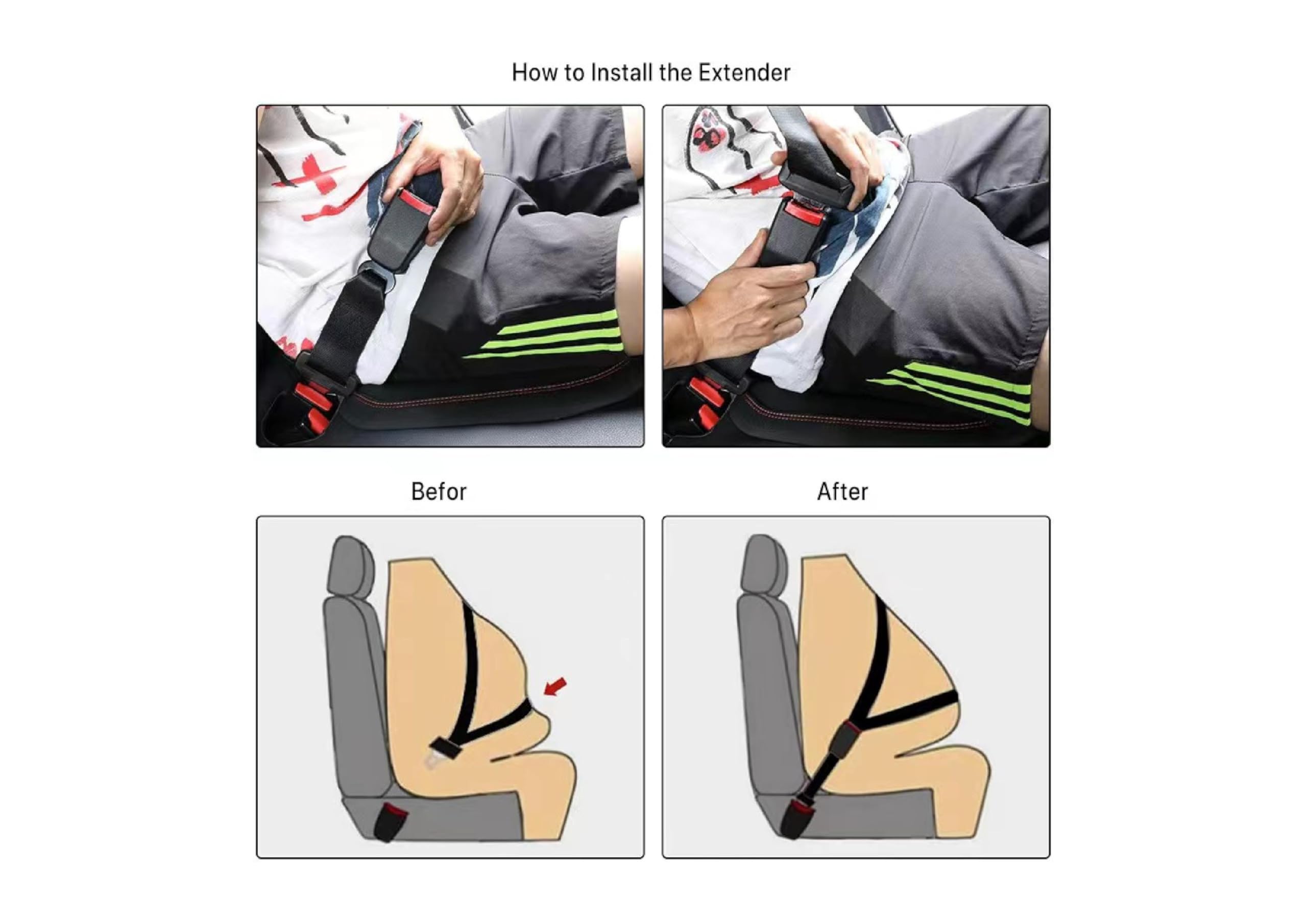 How to Install the Extender

Befor

After