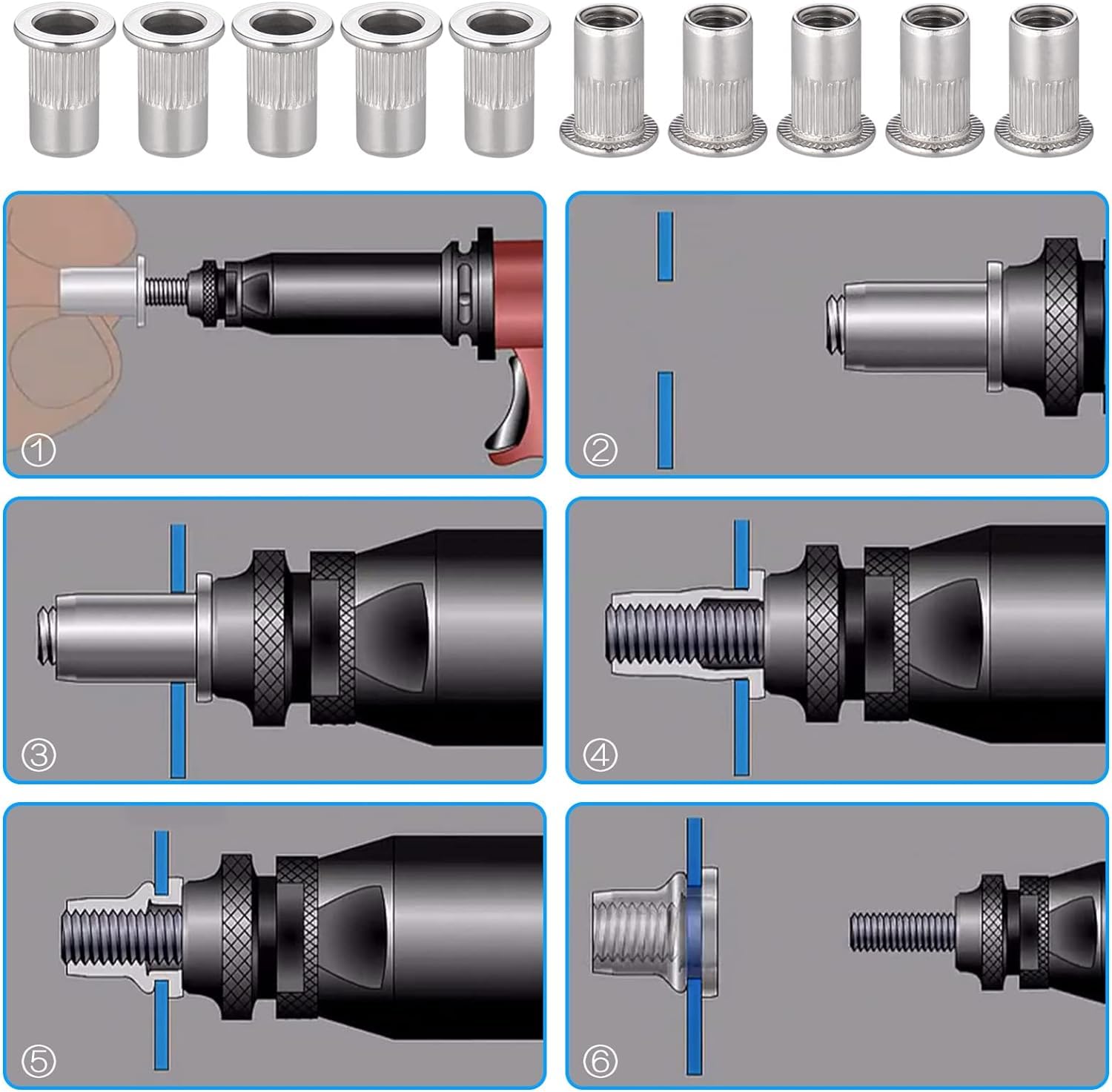 ①

②

③

④

⑤

⑥