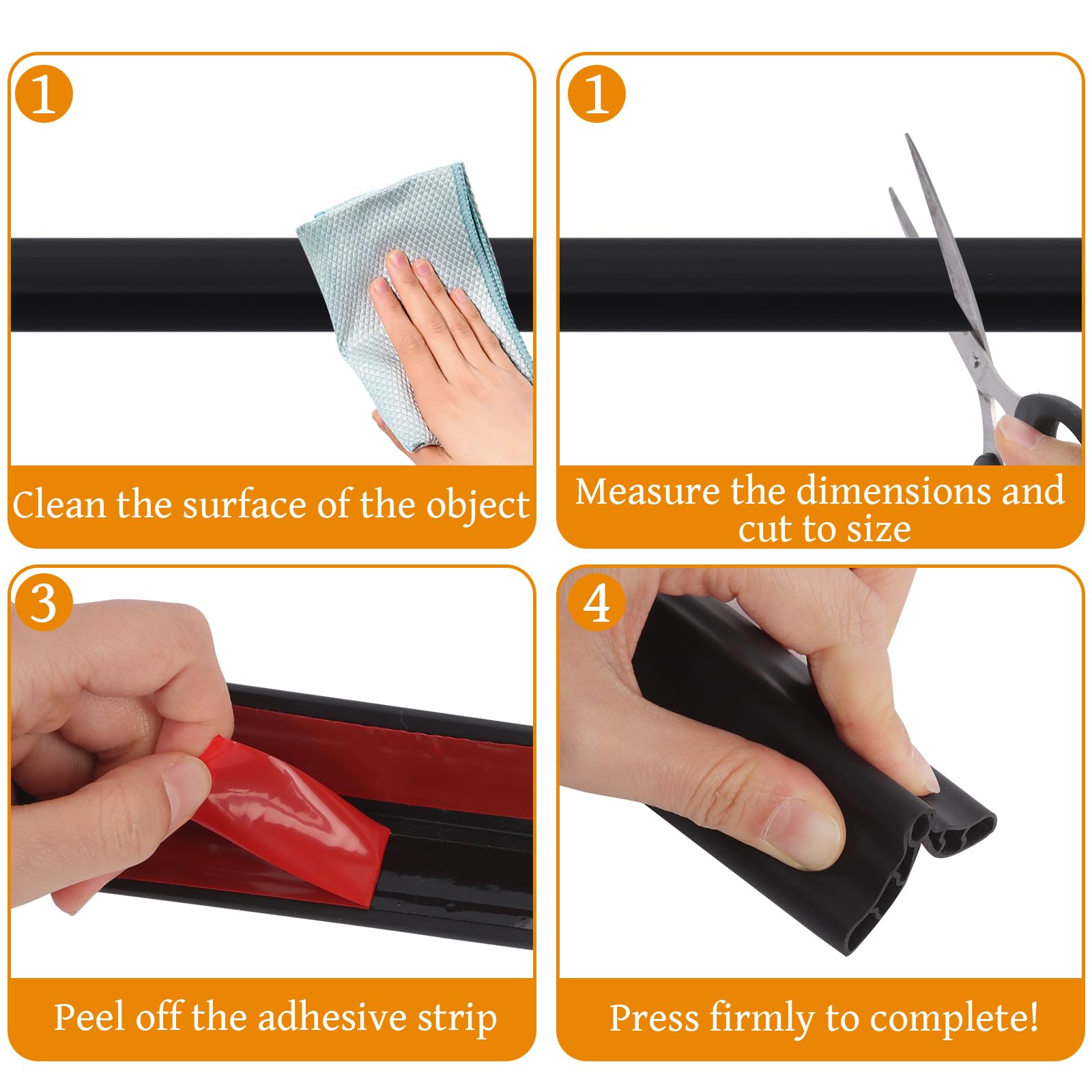 1

Clean the surface of the object

1

Measure the dimensions and cut to size

3

Peel off the adhesive strip

4

Press firmly to complete!