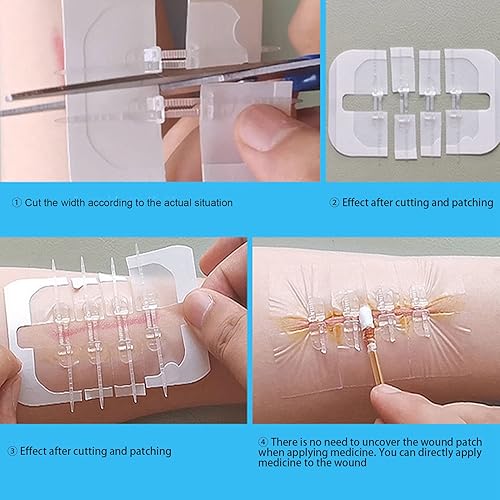 ① Cut the width according to the actual situation

② Effect after cutting and patching

③ Effect after cutting and patching

④ There is no need to uncover the wound patch when applying medicine. You can directly apply medicine to the wound