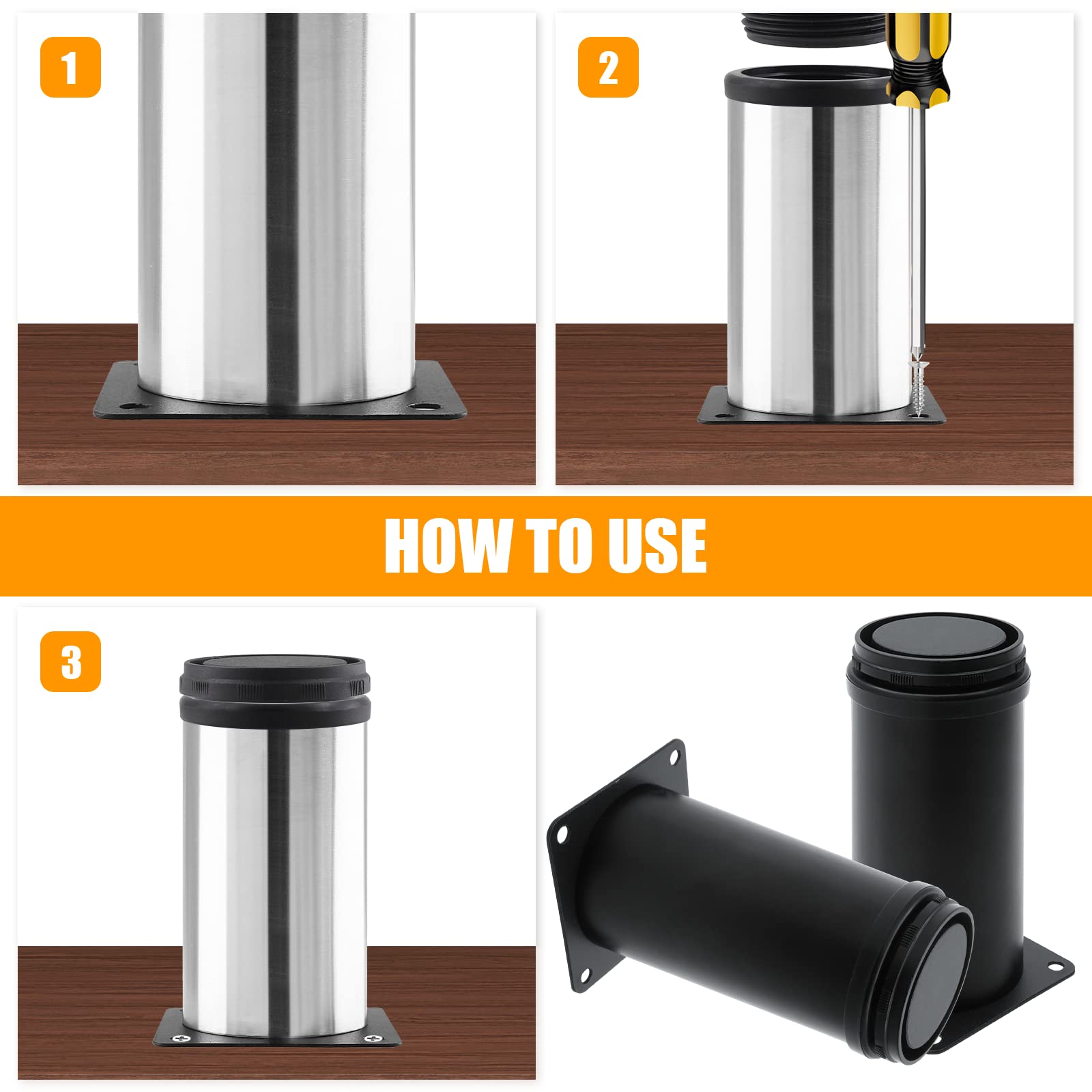 1

2

HOW TO USE

3