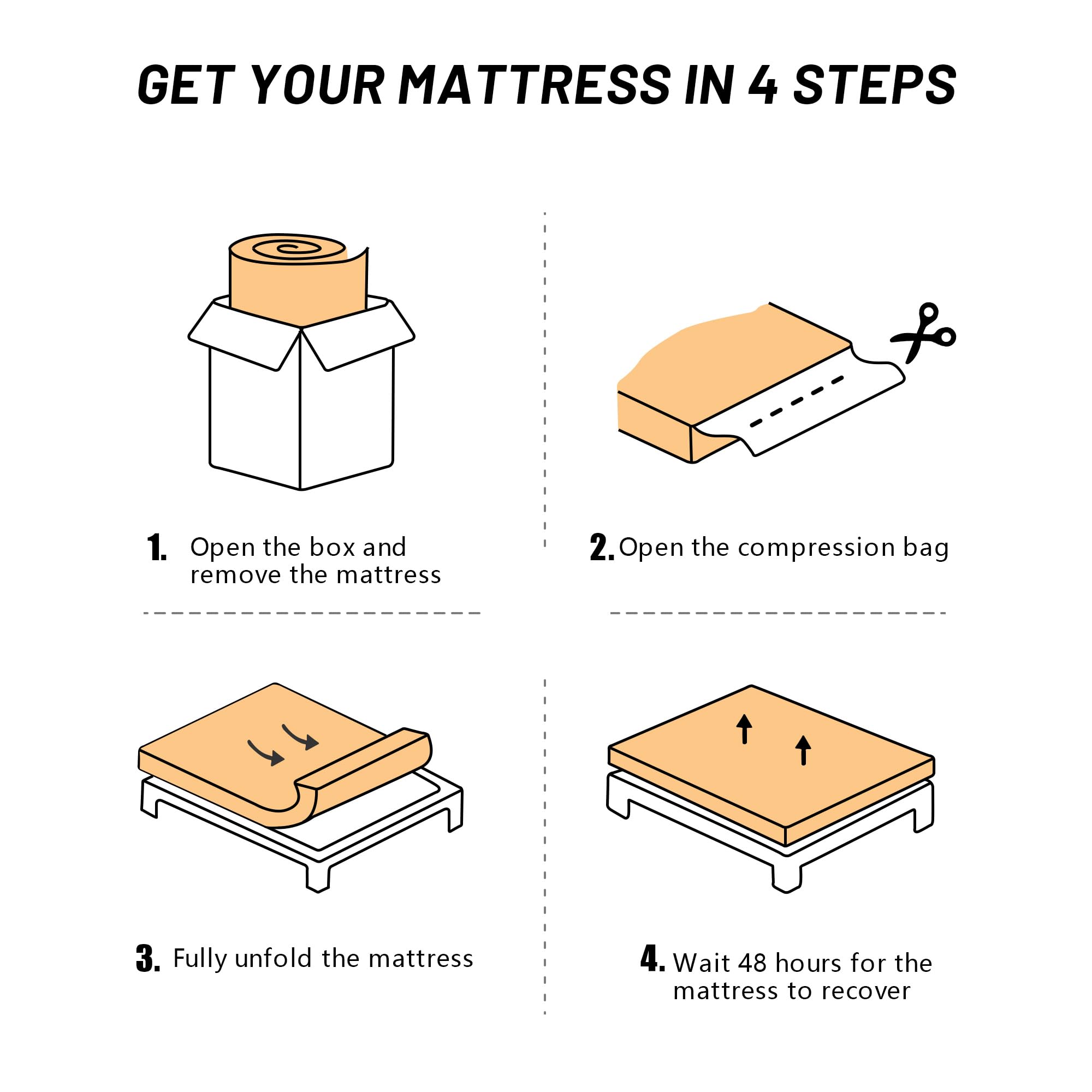 GET YOUR MATTRESS IN 4 STEPS

1. Open the box and remove the mattress

2. Open the compression bag

3. Fully unfold the mattress

4. Wait 48 hours for the mattress to recover