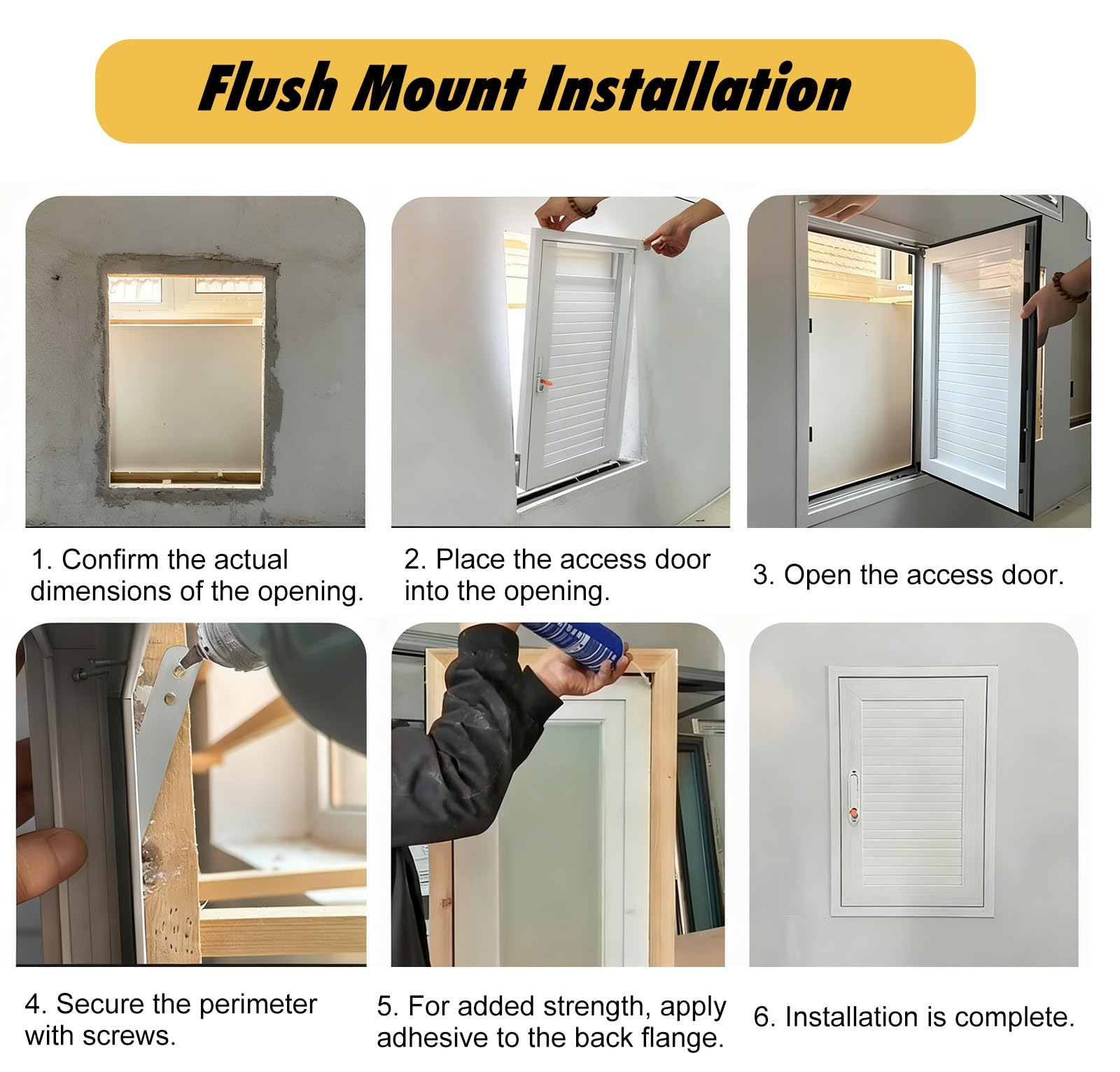 Flush Mount Installation

1. Confirm the actual dimensions of the opening.

2. Place the access door into the opening.

3. Open the access door.

4. Secure the perimeter with screws.

5. For added strength, apply adhesive to the back flange.

6. Installation is complete.