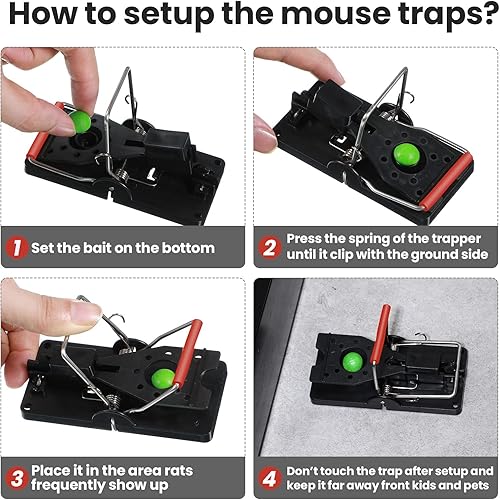 How to setup the mouse traps?

1 Set the bait on the bottom

2 Press the spring of the trapper until it clip with the ground side

3 Place it in the area rats frequently show up

4 Don't touch the trap after setup and keep it far away front kids and pets