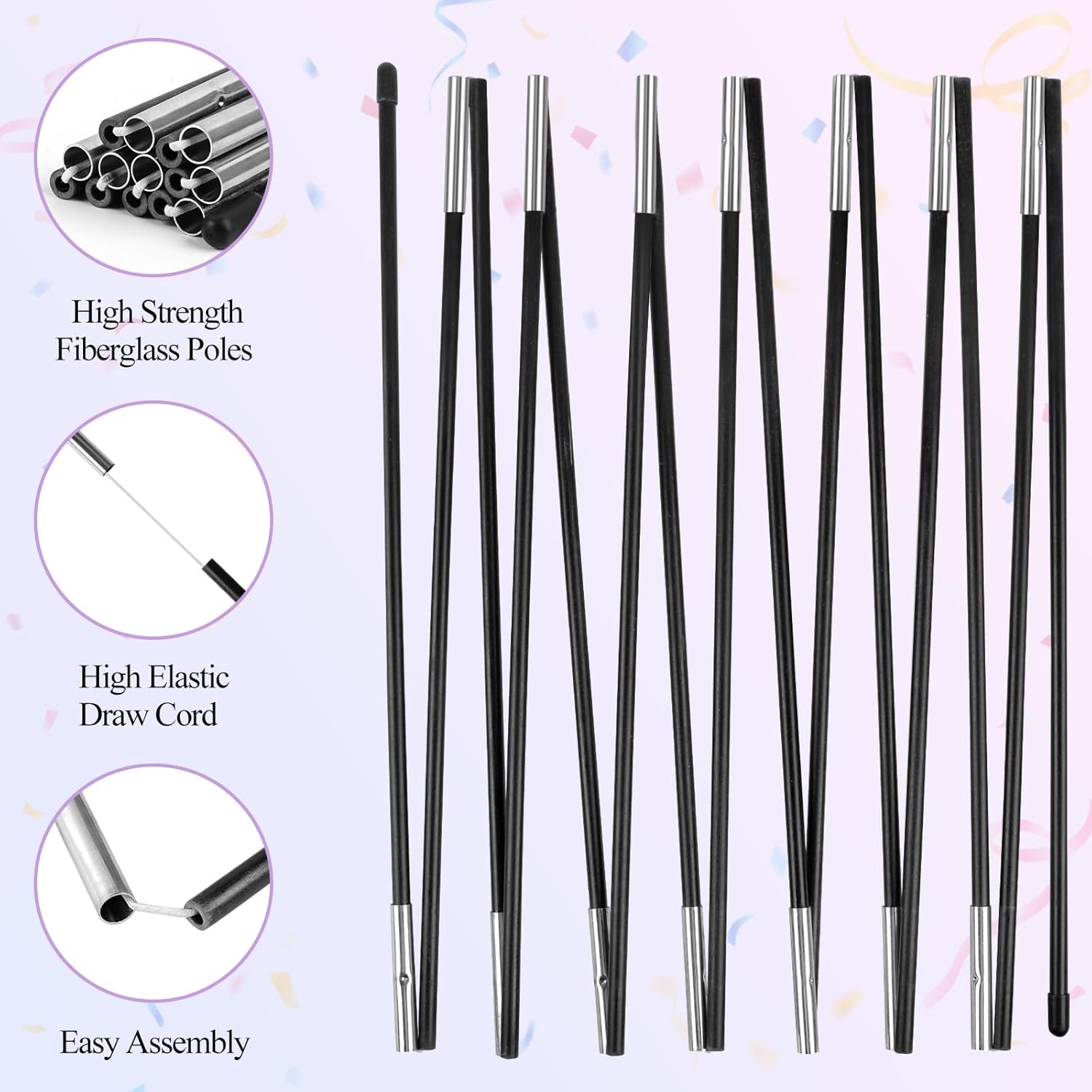 High Strength
Fiberglass Poles

High Elastic
Draw Cord

Easy Assembly