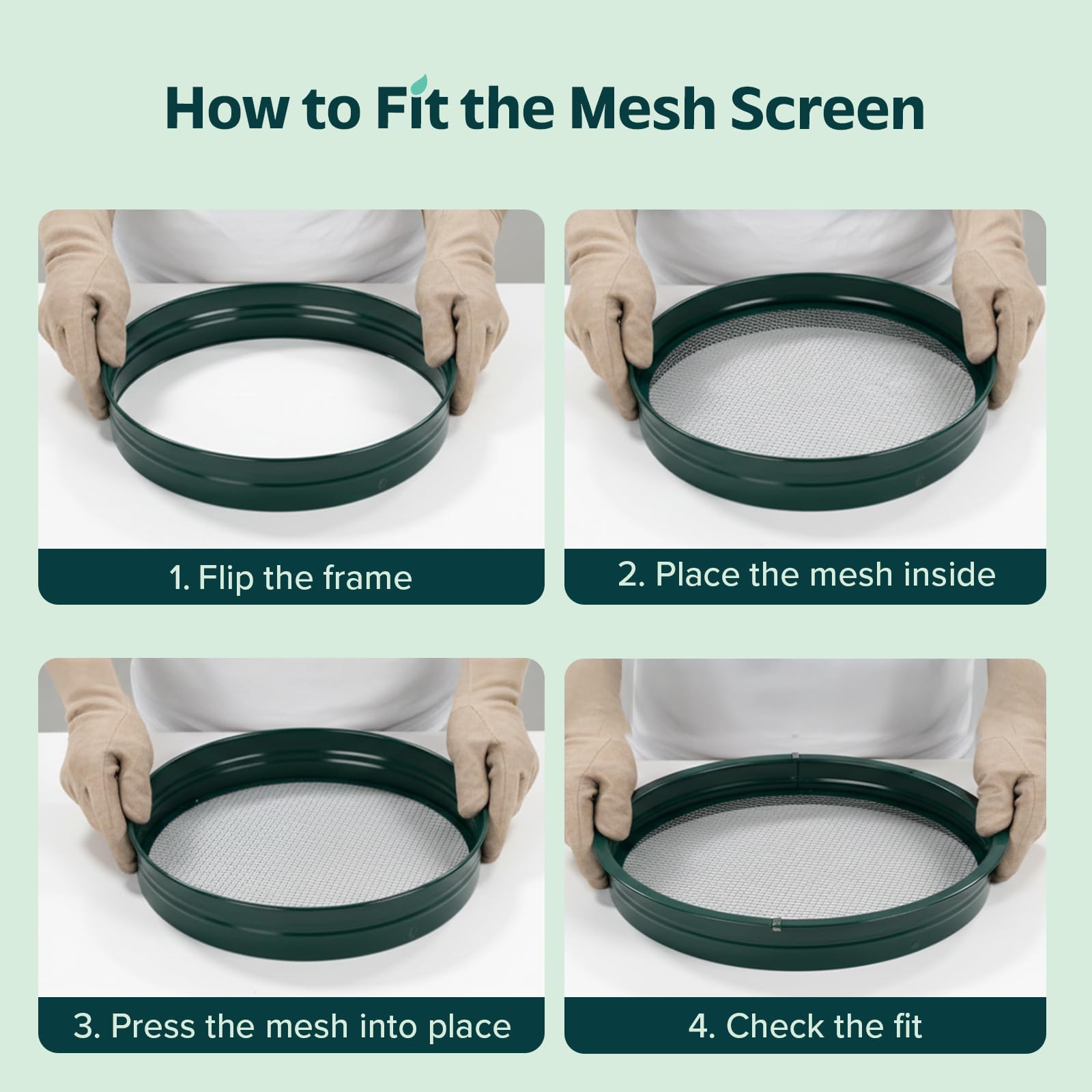 How to Fit the Mesh Screen

1. Flip the frame

2. Place the mesh inside

3. Press the mesh into place

4. Check the fit