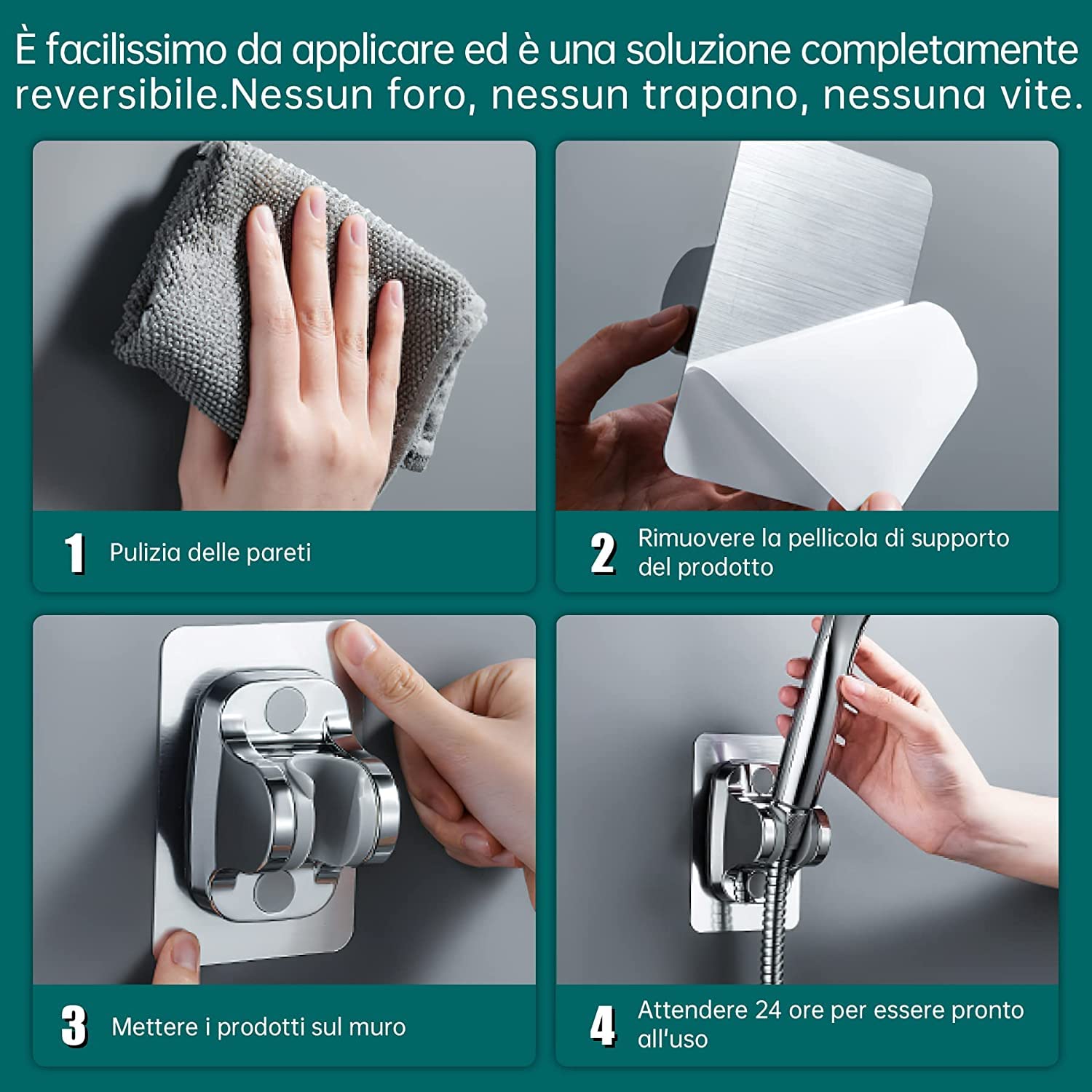 È facilissimo da applicare ed è una soluzione completamente reversibile.Nessun foro, nessun trapano, nessuna vite.

1 Pulizia delle pareti

2 Rimuovere la pellicola di supporto del prodotto

3 Mettere i prodotti sul muro

4 Attendere 24 ore per essere pronto all'uso