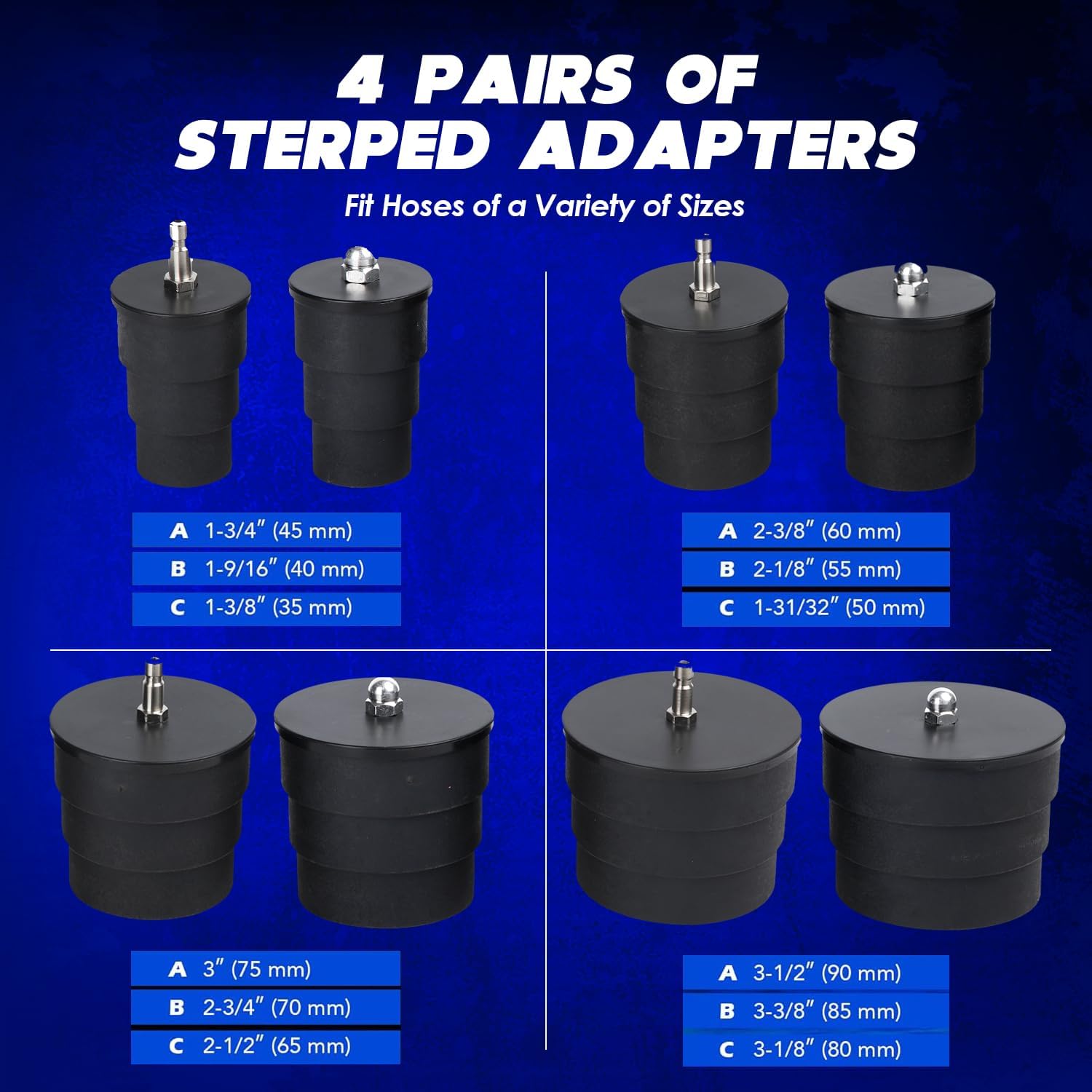 4 PAIRS OF STERPED ADAPTERS

Fit Hoses of a Variety of Sizes

A 1-3/4″ (45 mm)
B 1-9/16″ (40 mm)
C 1-3/8″ (35 mm)

A 2-3/8″ (60 mm)
B 2-1/8″ (55 mm)
C 1-31/32″ (50 mm)

A 3″ (75 mm)
B 2-3/4″ (70 mm)
C 2-1/2″ (65 mm)

A 3-1/2″ (90 mm)
B 3-3/8″ (85 mm)
C 3-1/8″ (80 mm)