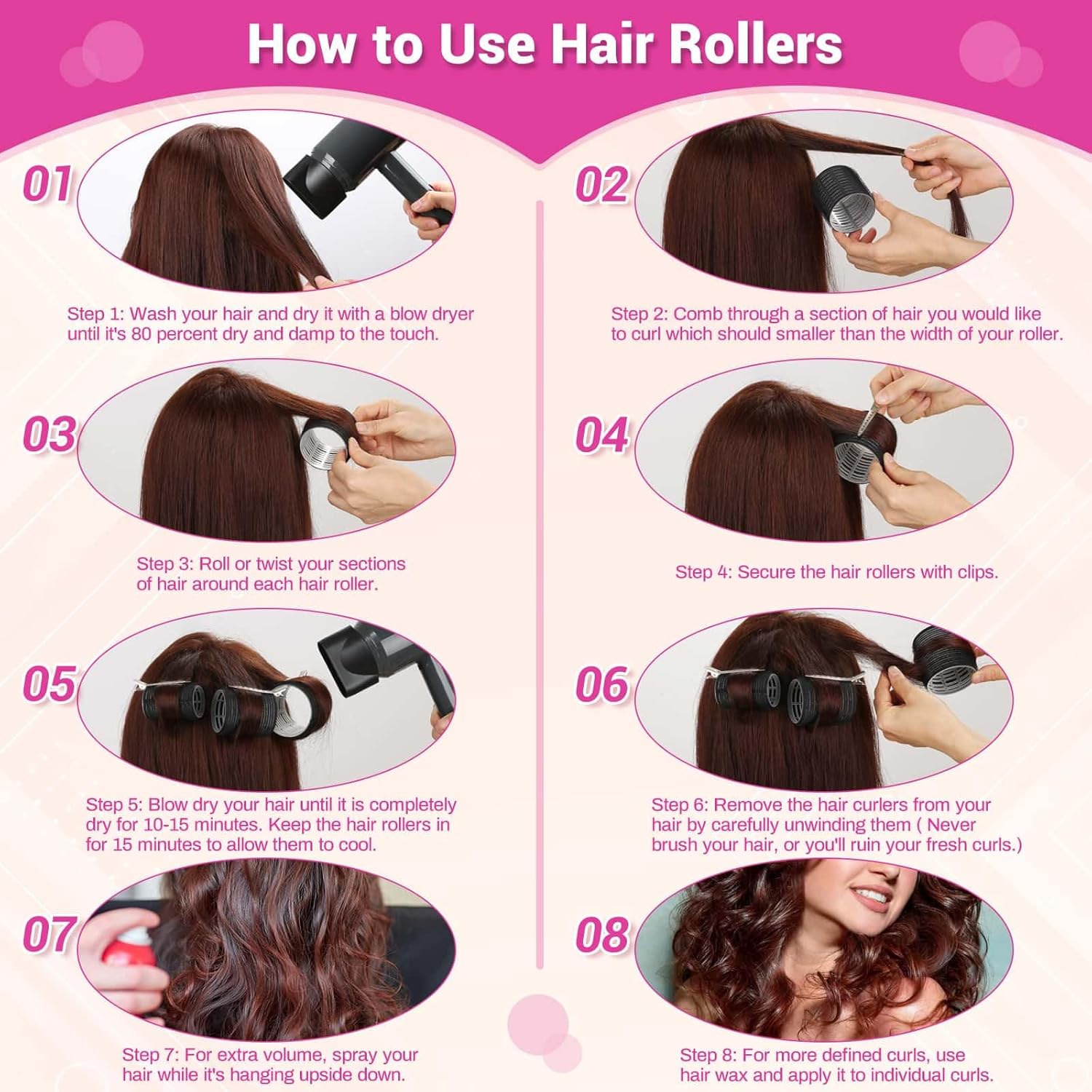 How to Use Hair Rollers

01

Step 1: Wash your hair and dry it with a blow dryer until it's 80 percent dry and damp to the touch.

02

Step 2: Comb through a section of hair you would like to curl which should smaller than the width of your roller.

03

Step 3: Roll or twist your sections of hair around each hair roller.

04

Step 4: Secure the hair rollers with clips.

05

Step 5: Blow dry your hair until it is completely dry for 10-15 minutes. Keep the hair rollers in for 15 minutes to allow them to cool.

06

Step 6: Remove the hair curlers from your hair by carefully unwinding them ( Never brush your hair, or you'll ruin your fresh curls.)

07

Step 7: For extra volume, spray your hair while it's hanging upside down.

08

Step 8: For more defined curls, use hair wax and apply it to individual curls.