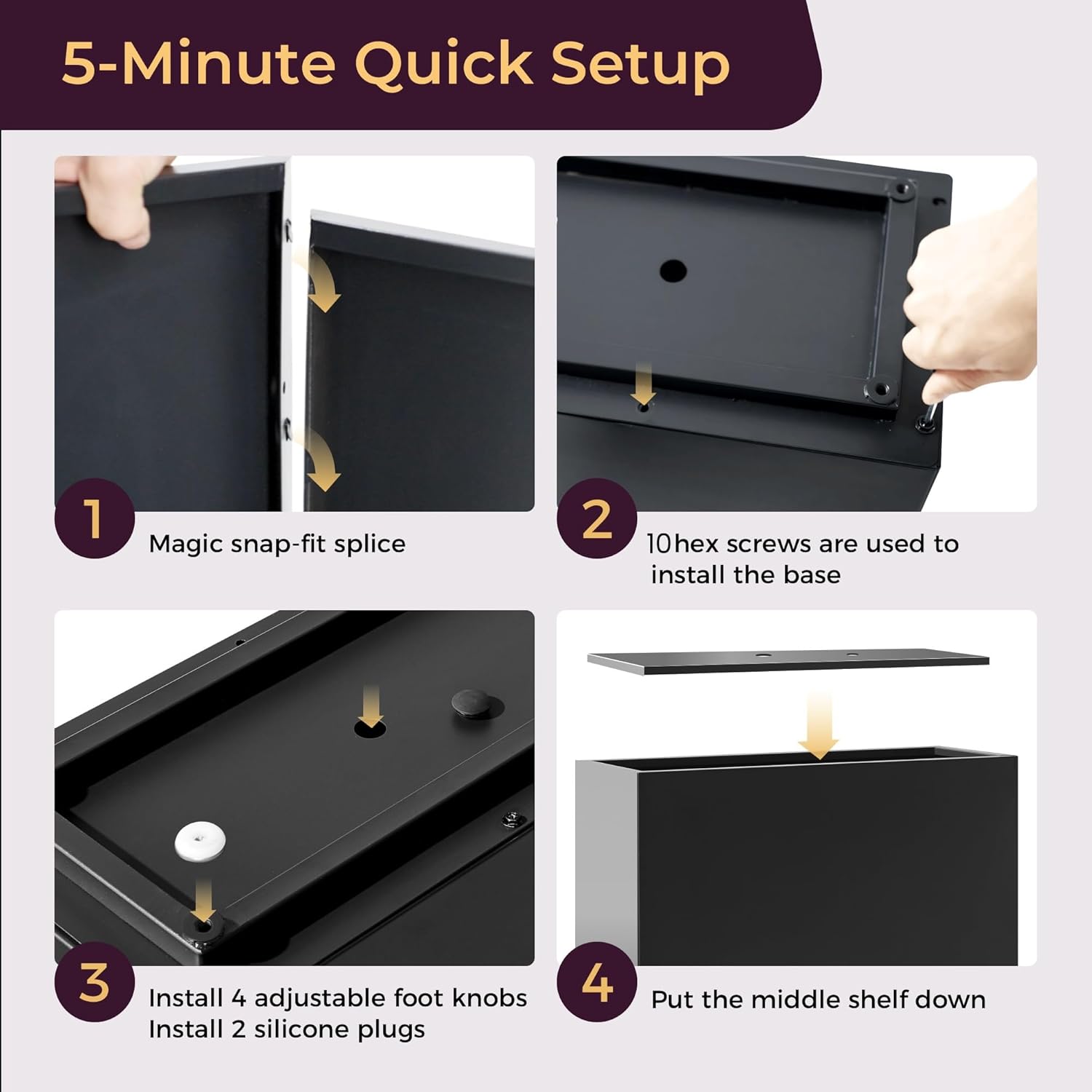 5-Minute Quick Setup

1

Magic snap-fit splice

2

10hex screws are used to install the base

3

Install 4 adjustable foot knobs
Install 2 silicone plugs

4

Put the middle shelf down