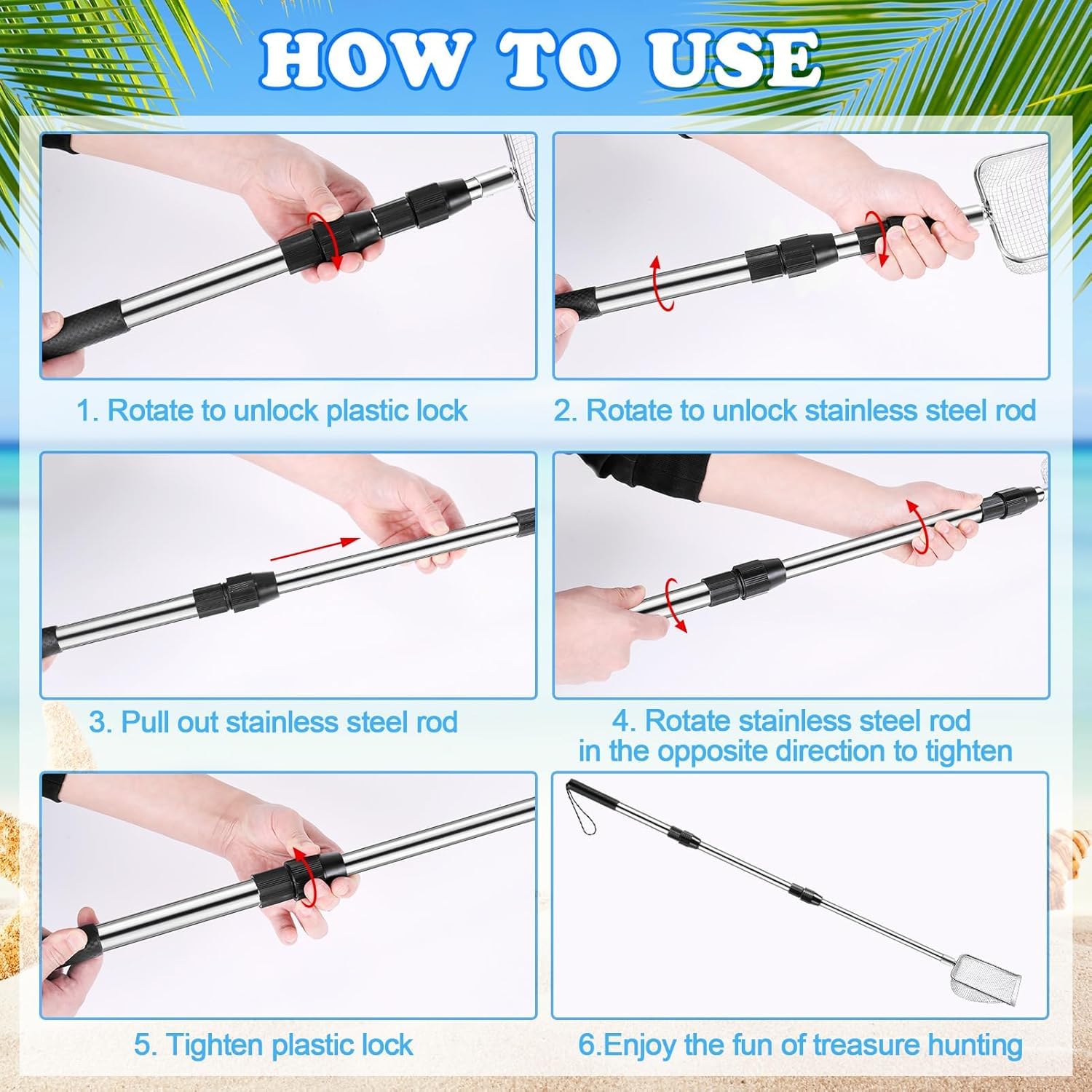 HOW TO USE

1. Rotate to unlock plastic lock

2. Rotate to unlock stainless steel rod

3. Pull out stainless steel rod

4. Rotate stainless steel rod in the opposite direction to tighten

5. Tighten plastic lock

6.Enjoy the fun of treasure hunting